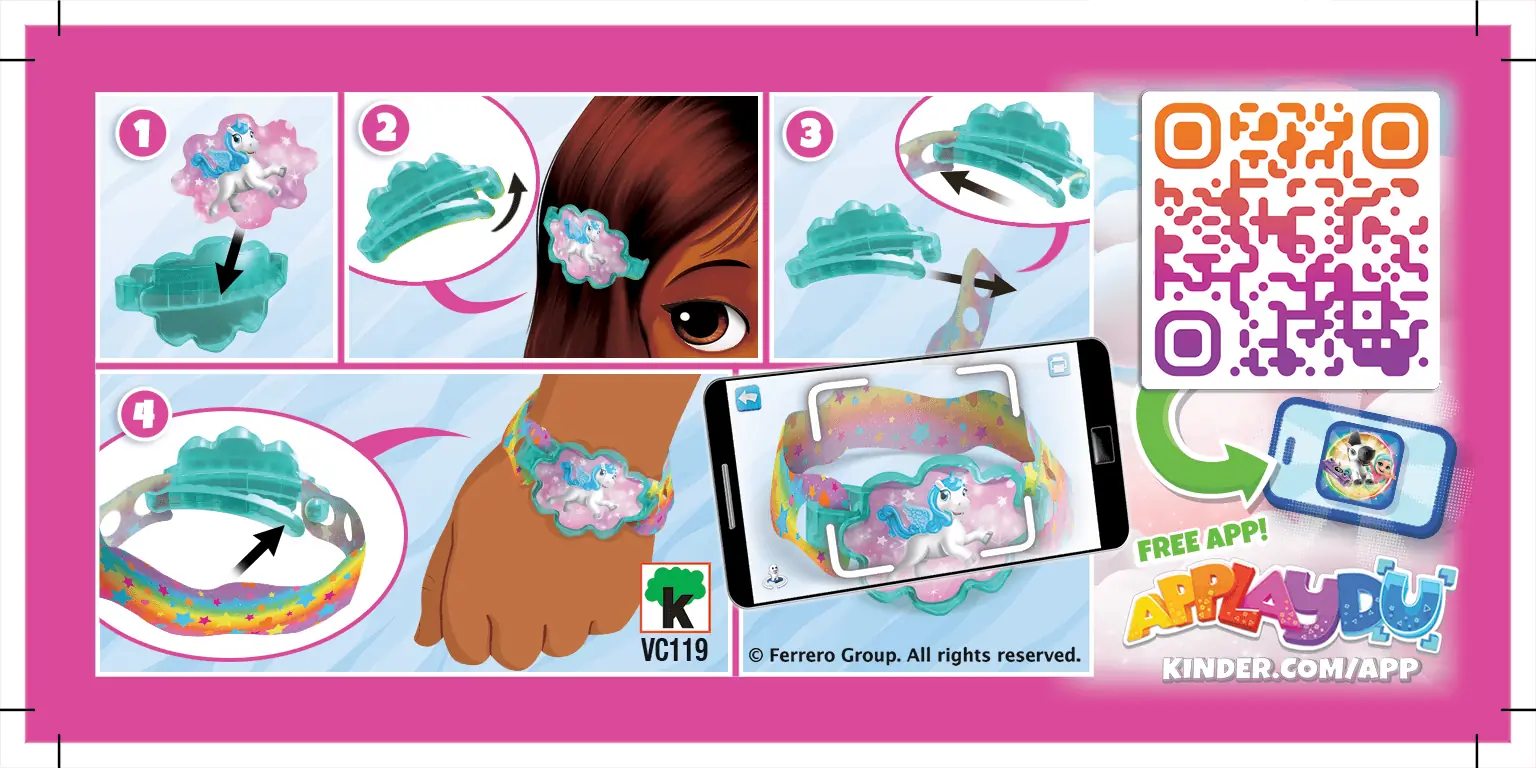 1

2

3

4

k
VC119

© Ferrero Group. All rights reserved.

FREE APP!
APPLAYDU
KINDER.COM/APP