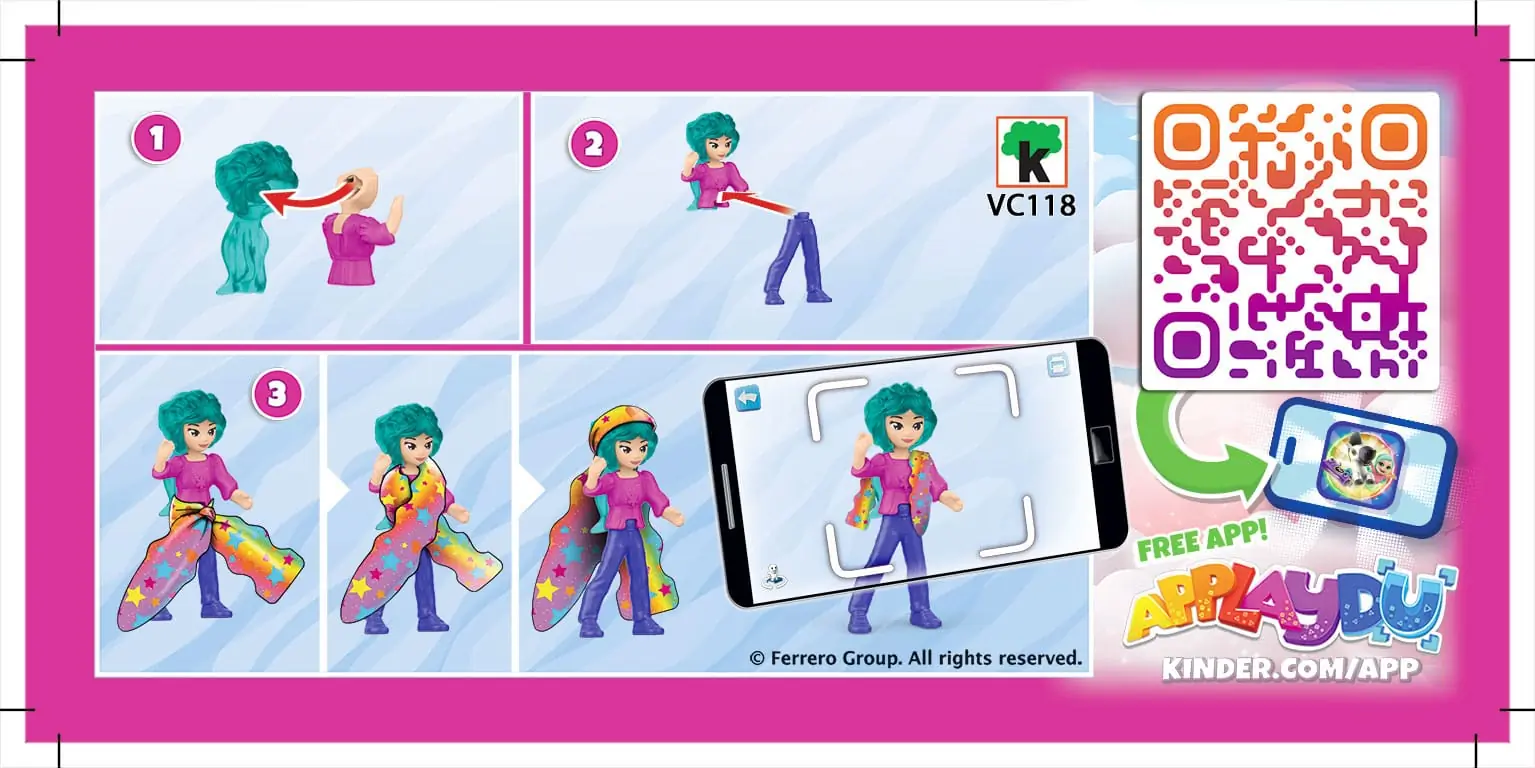 1

2

K
VC118

3

© Ferrero Group. All rights reserved.

FREE APP!
APPLAYDU
KINDER.COM/APP