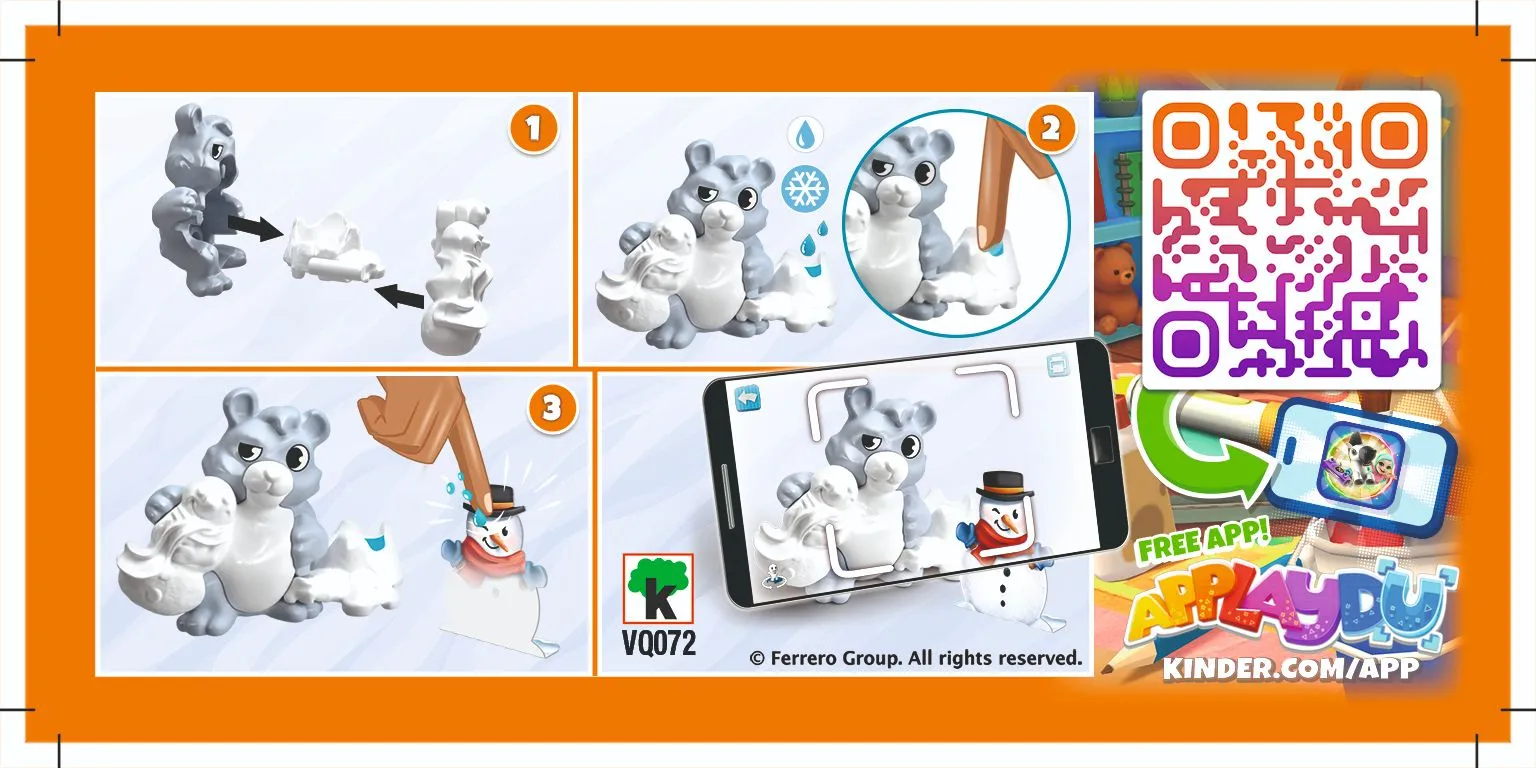 1

2

3

k
VQ072

© Ferrero Group. All rights reserved.

FREE APP!
APPLAYDU
KINDER.COM/APP