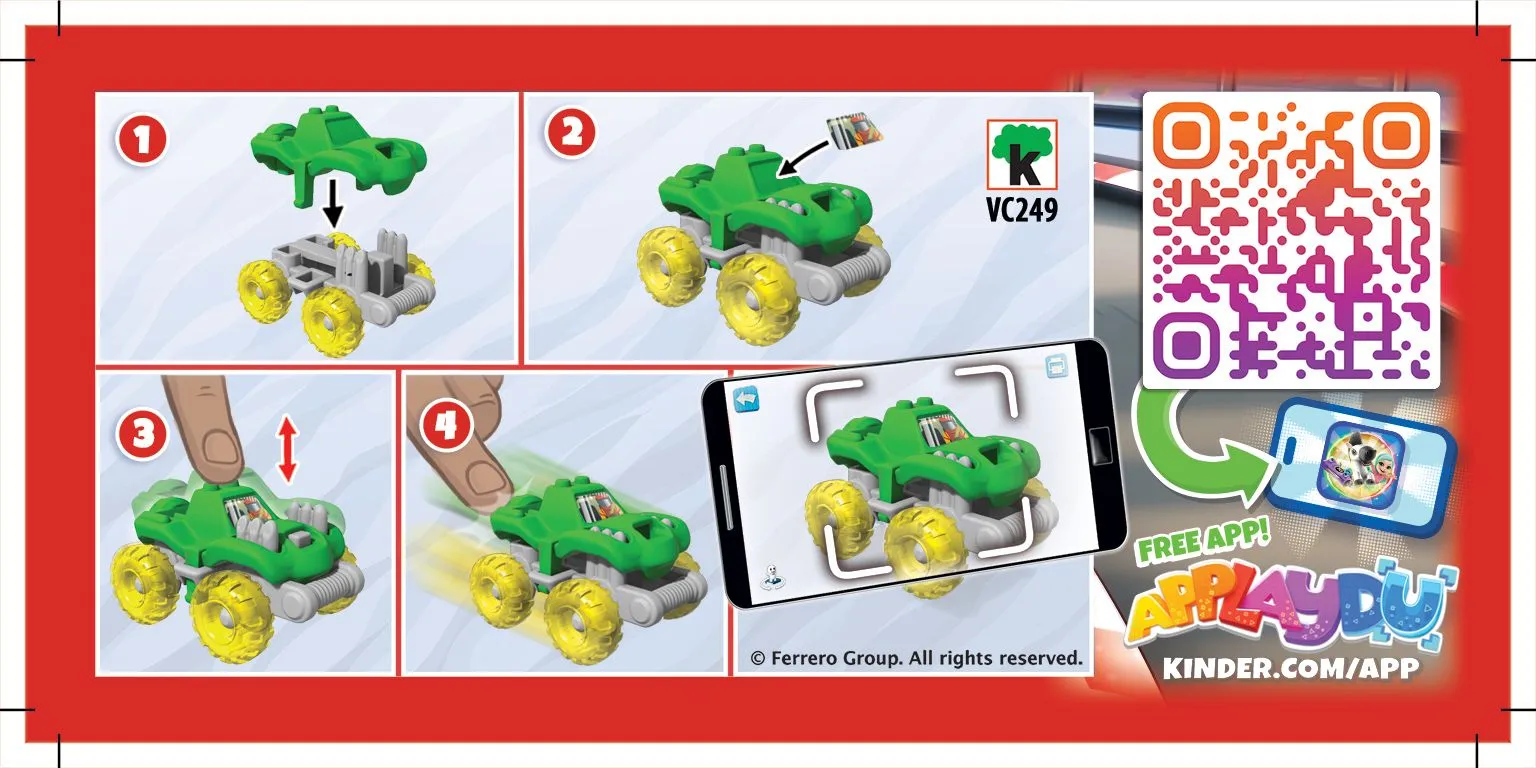 1

2

k
VC249

3

4

© Ferrero Group. All rights reserved.

FREE APP!

APPLAYDU

KINDER.COM/APP