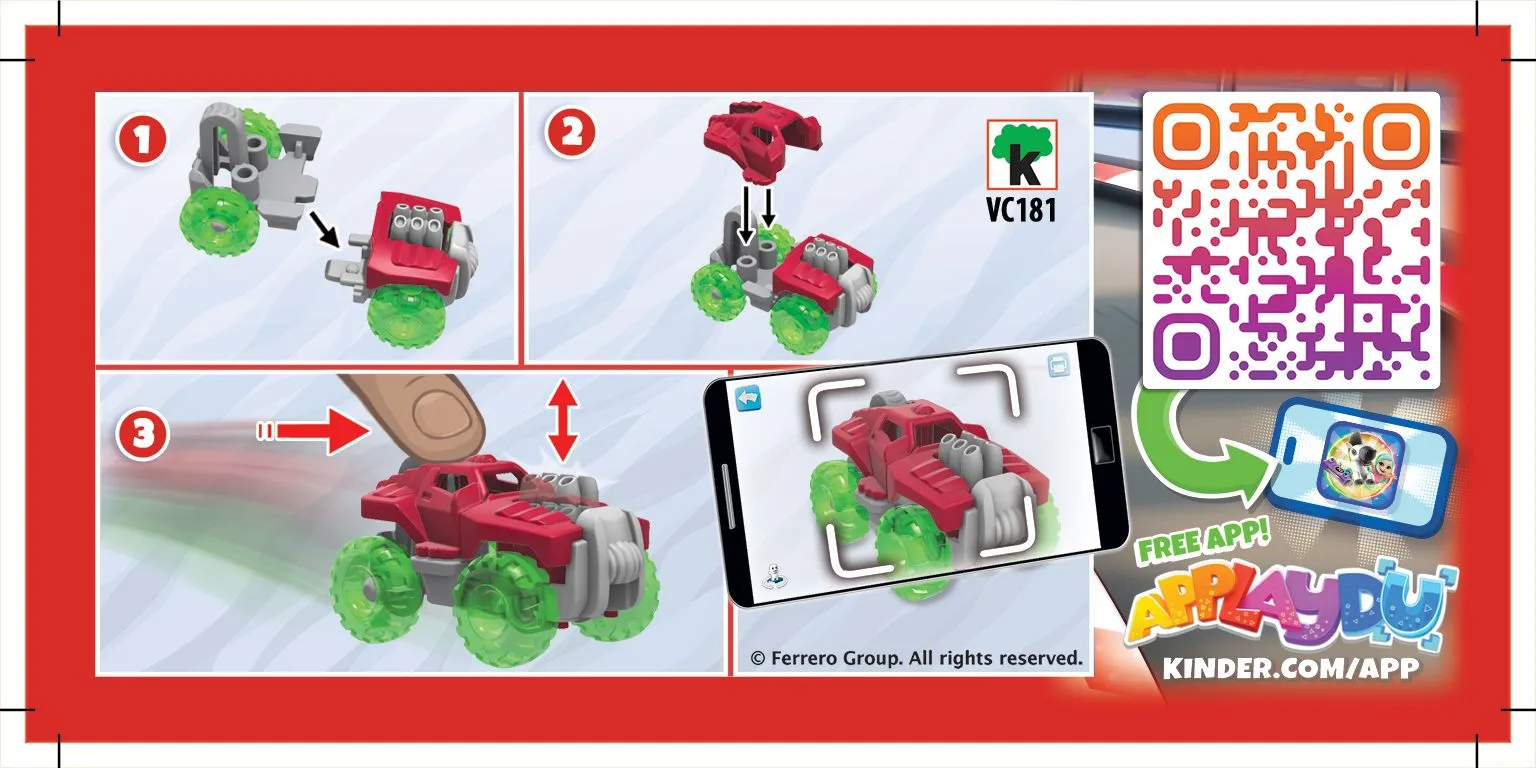 1

2

k
VC181

3

© Ferrero Group. All rights reserved.

FREE APP!
APPLAYDU
KINDER.COM/APP