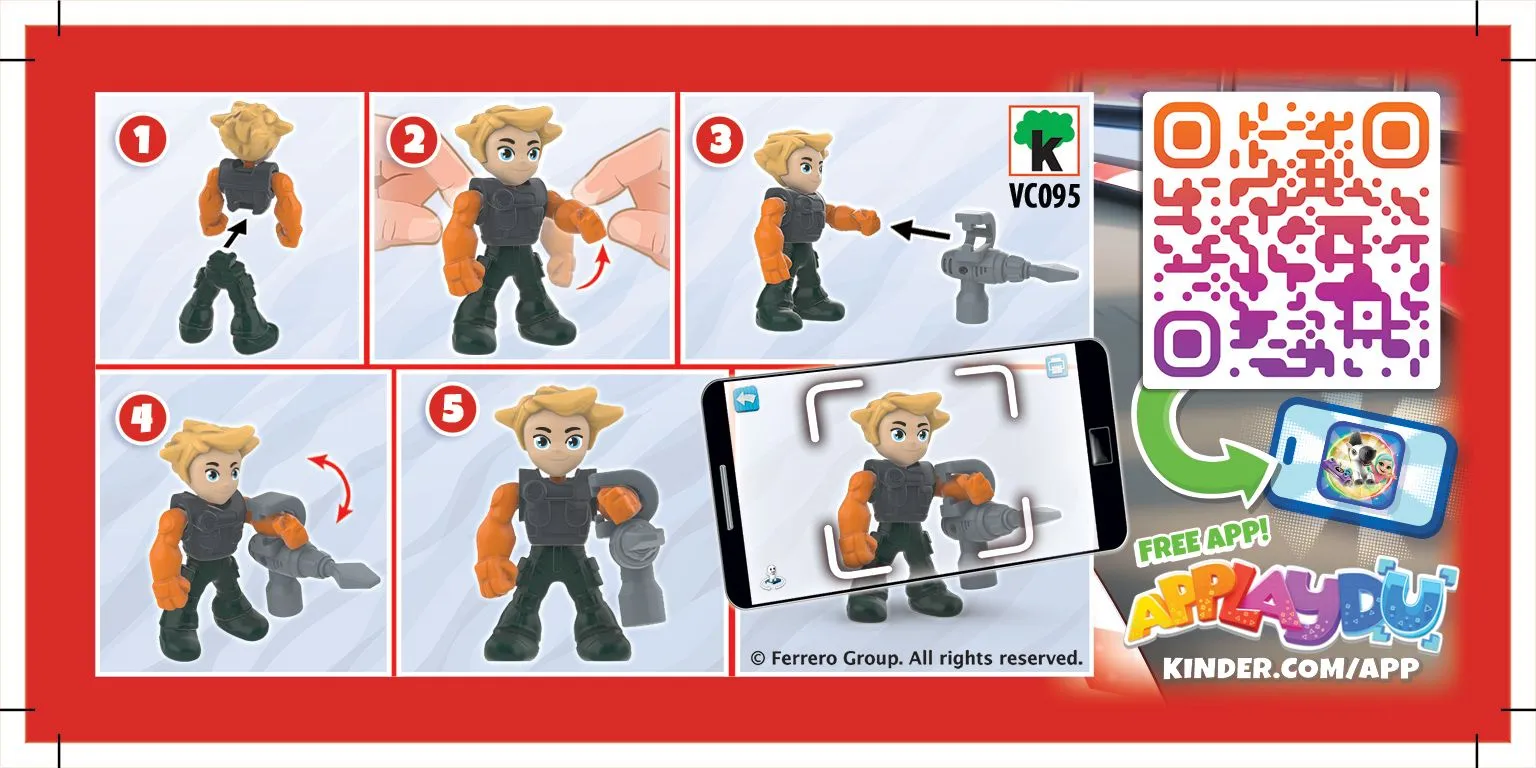 1

2

3

K
VC095

4

5

© Ferrero Group. All rights reserved.

FREE APP!
APPLAYDU
KINDER.COM/APP