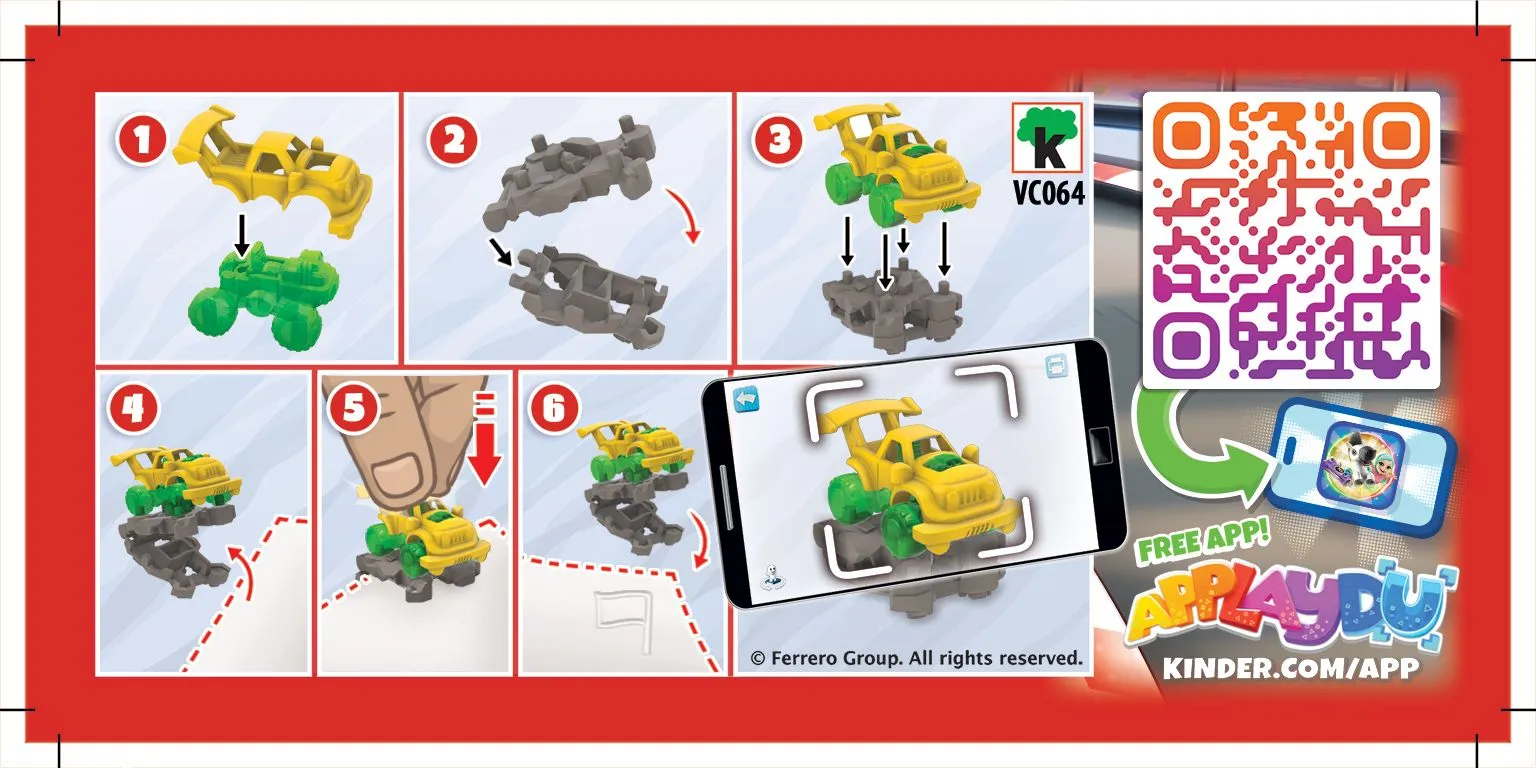 1

2

3

K
VC064

4

5

6

© Ferrero Group. All rights reserved.

FREE APP!
APPLAYDU
KINDER.COM/APP