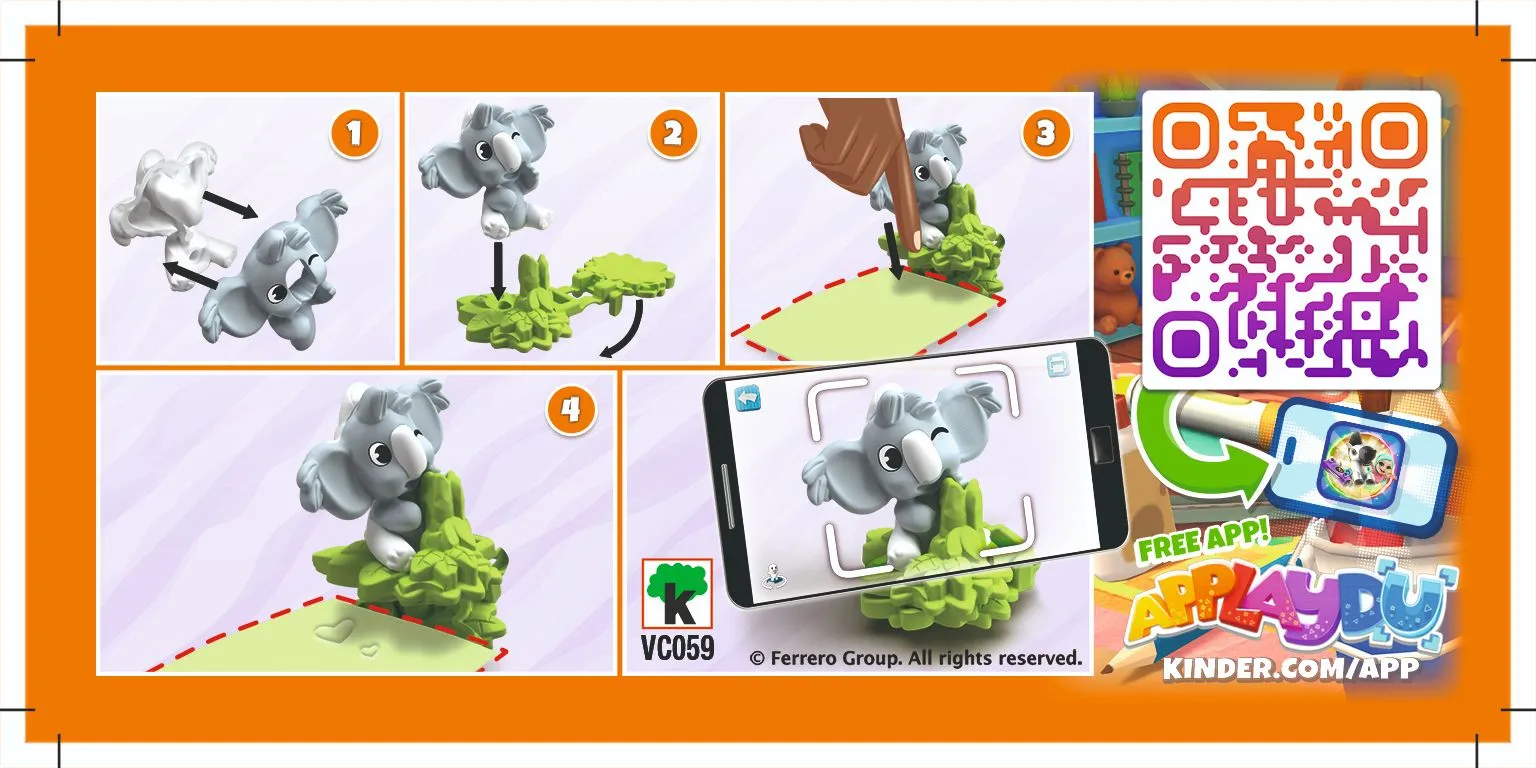 1

2

3

4

K
VC059

© Ferrero Group. All rights reserved.

FREE APP!
APPLAYDU
KINDER.COM/APP