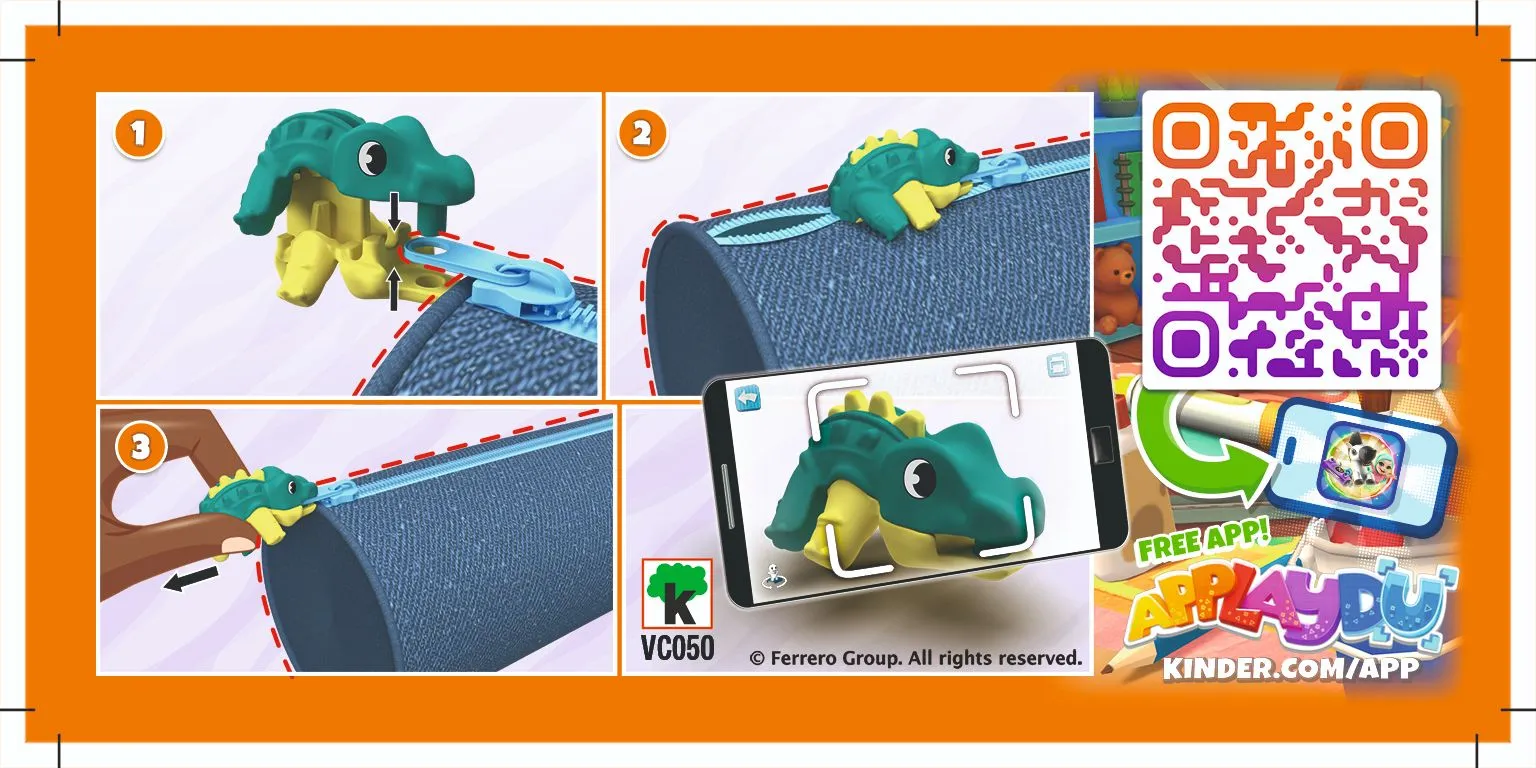 1

2

3

K
VC050

© Ferrero Group. All rights reserved.

FREE APP!
APPLAYDU
KINDER.COM/APP