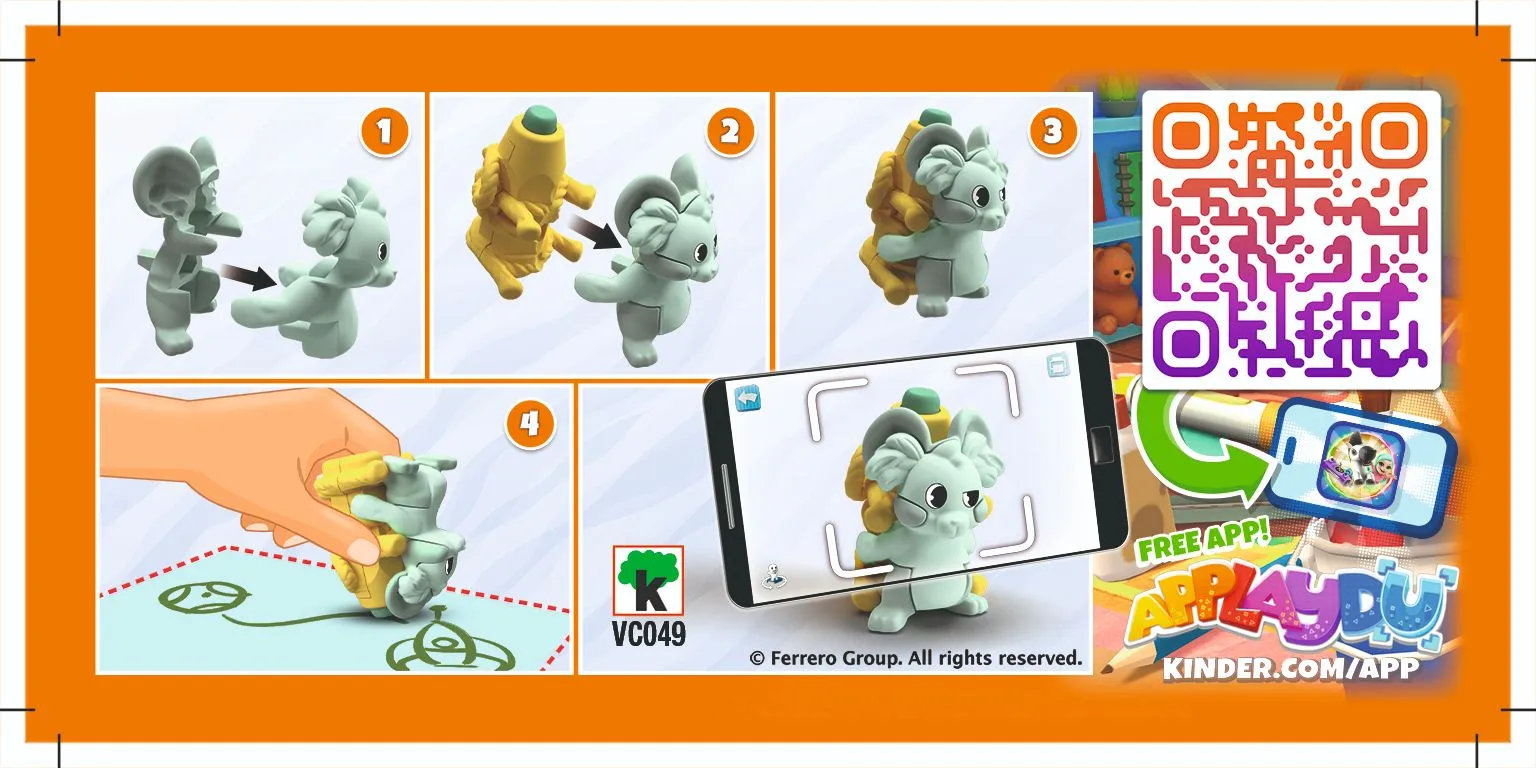 1

2

3

4

K
VC049

© Ferrero Group. All rights reserved.

FREE APP!
APPLAYDU
KINDER.COM/APP