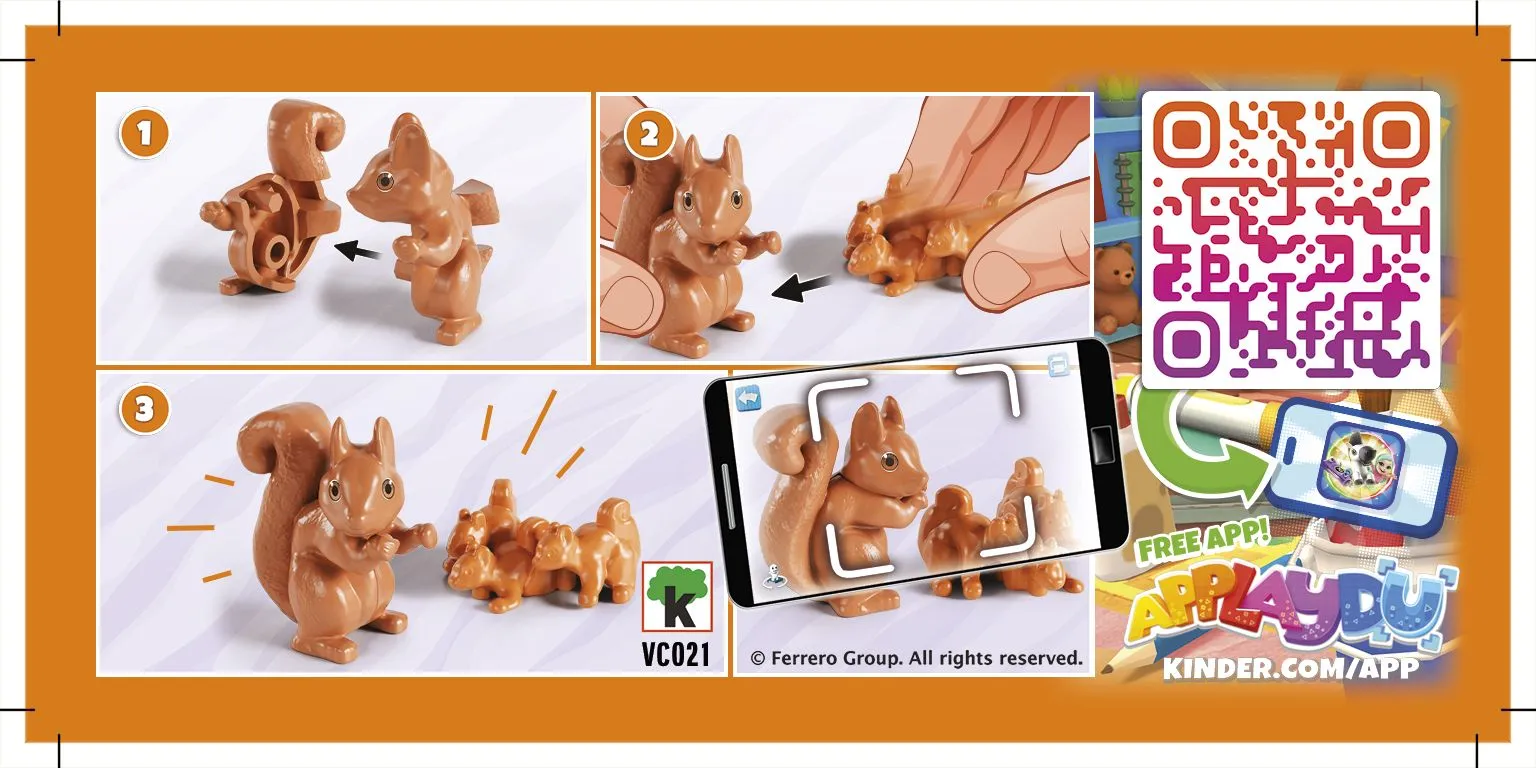 1

2

3

k

VC021

© Ferrero Group. All rights reserved.

FREE APP!

APPLAYDU

KINDER.COM/APP