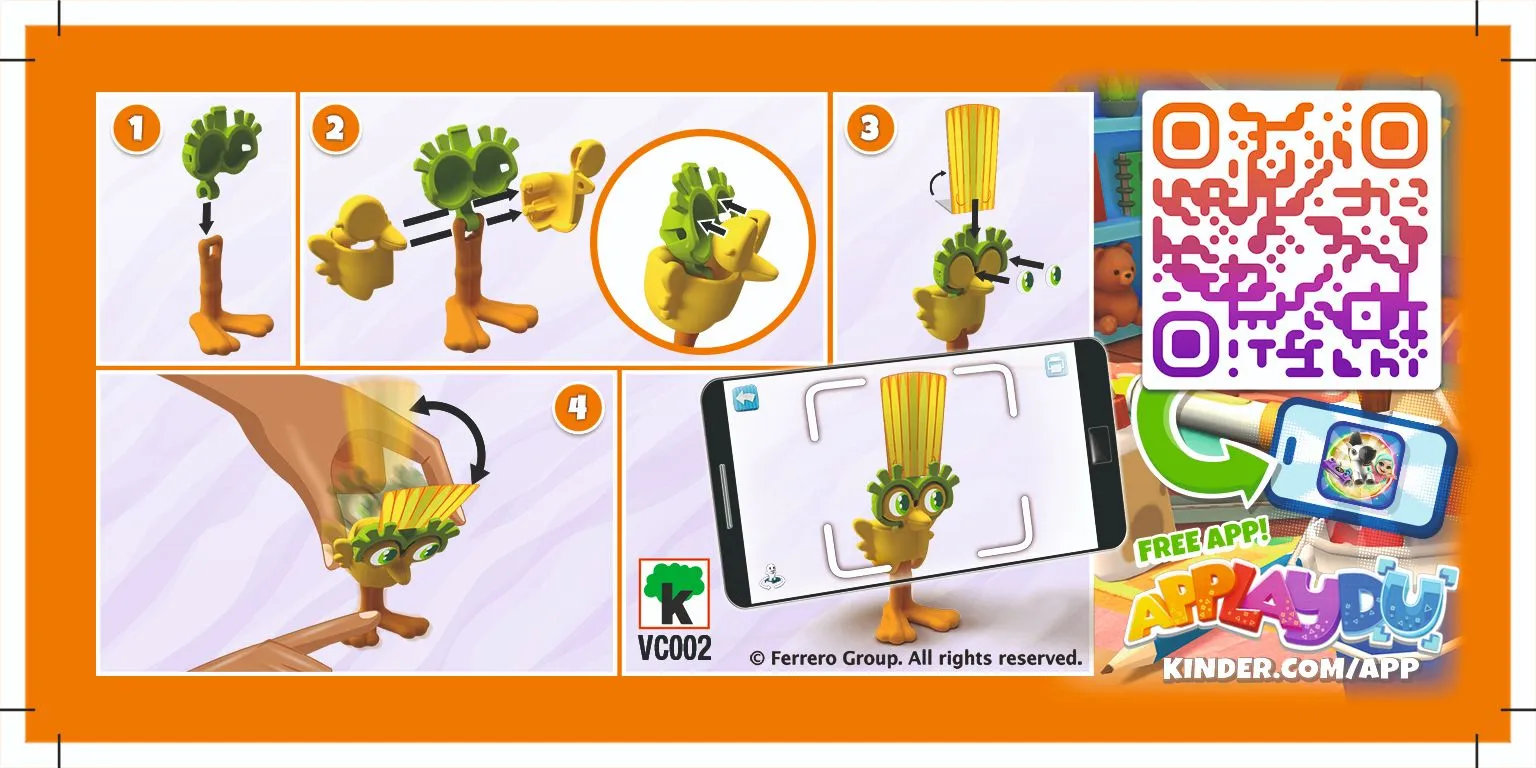 1

2

3

4

K
VC002

© Ferrero Group. All rights reserved.

FREE APP!
APPLAYDU
KINDER.COM/APP