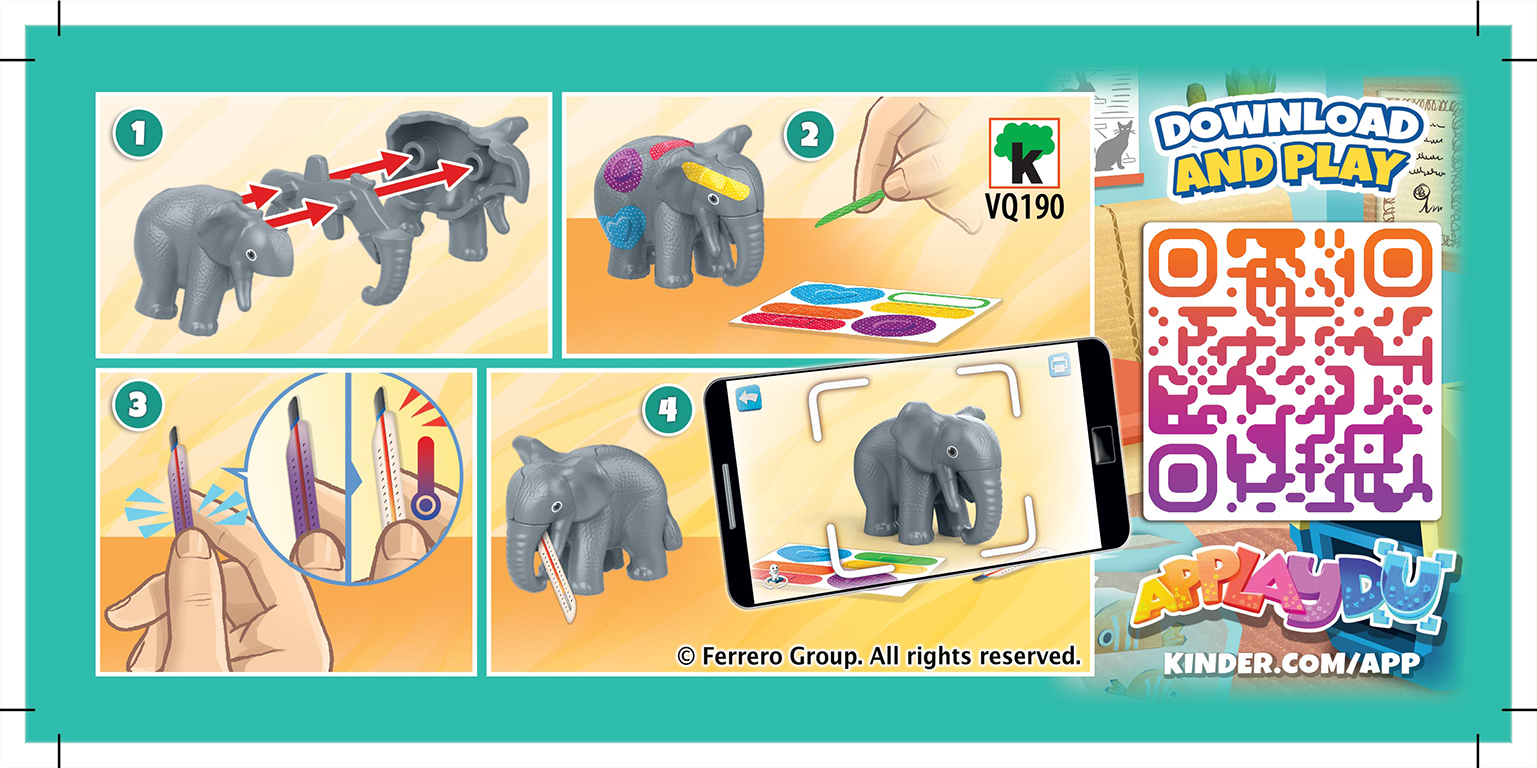 1

2

K
VQ190

3

4

© Ferrero Group. All rights reserved.

DOWNLOAD AND PLAY

APPLAYDU

KINDER.COM/APP