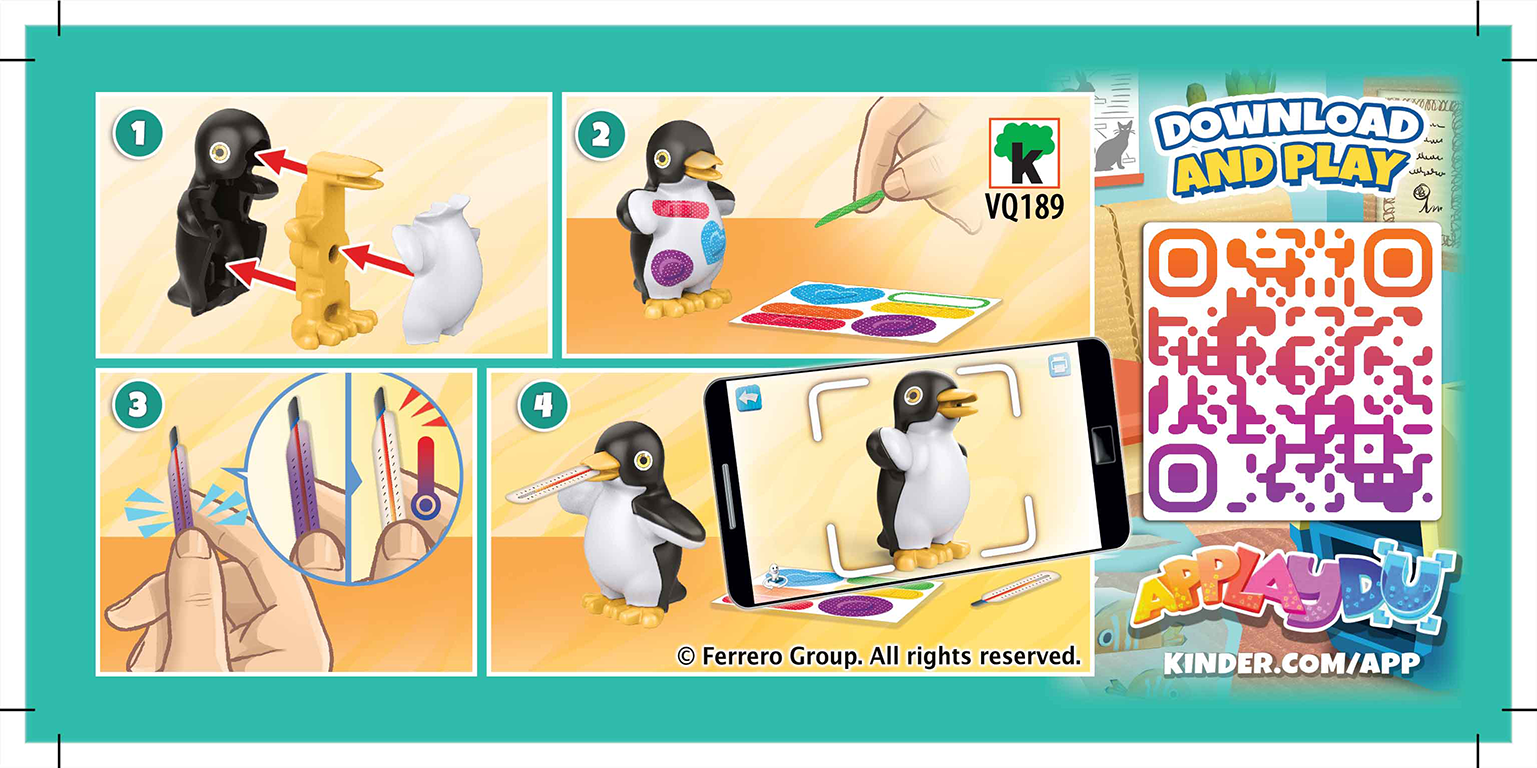 1

2

K
VQ189

3

4

© Ferrero Group. All rights reserved.

DOWNLOAD AND PLAY

APPLAYDU

KINDER.COM/APP