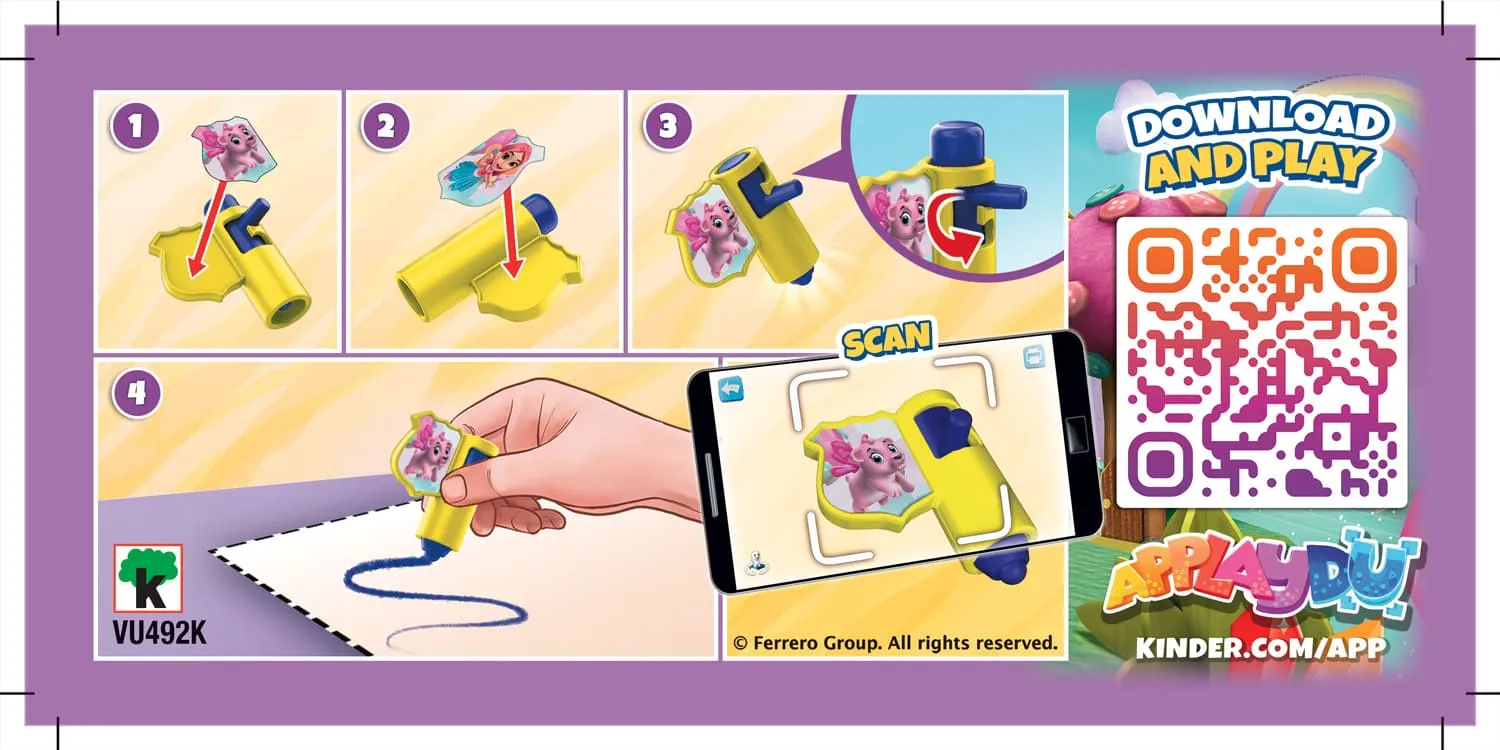 1

2

3

4

SCAN

K
VU492K

© Ferrero Group. All rights reserved.

DOWNLOAD AND PLAY

APPLAYDU

KINDER.COM/APP