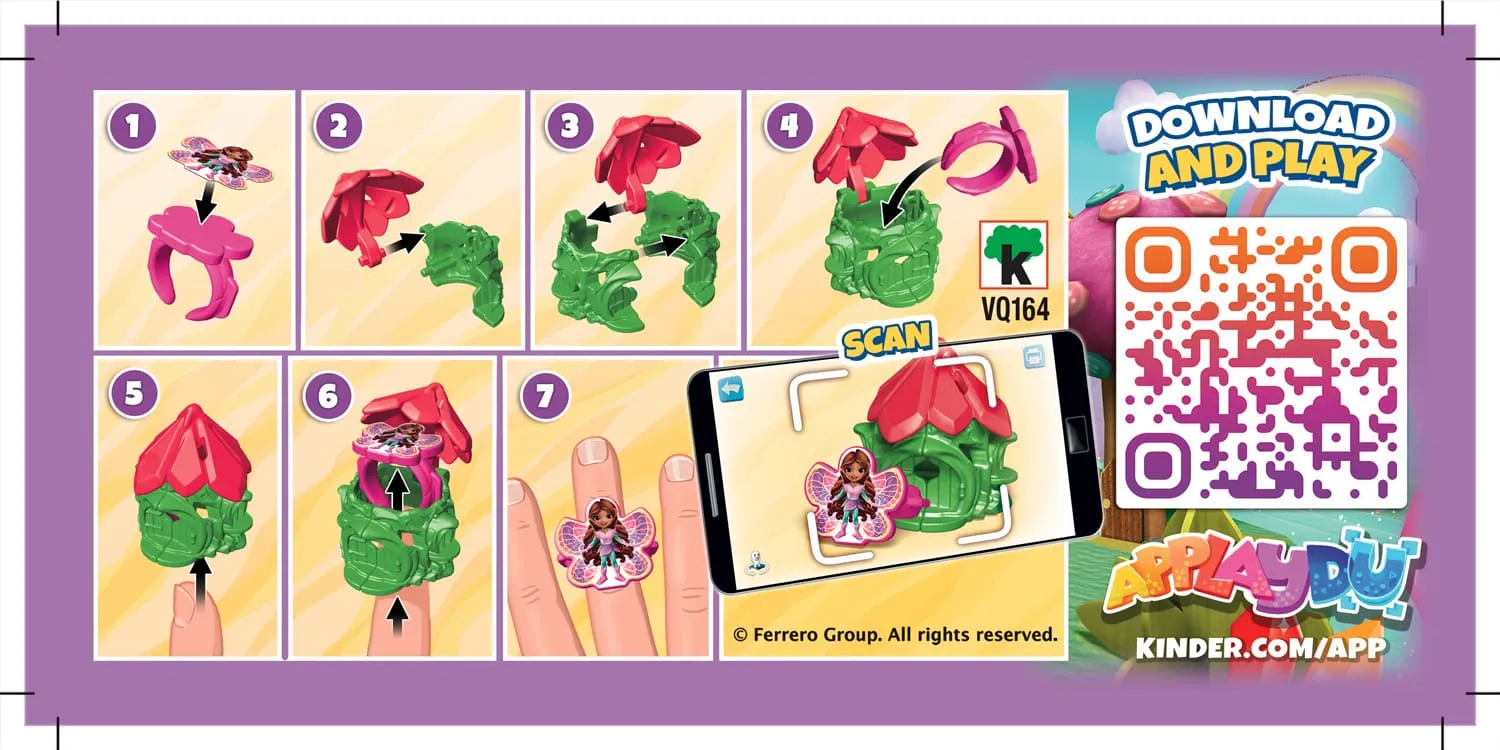 1

2

3

4

k
VQ164

5

6

7

SCAN

© Ferrero Group. All rights reserved.

DOWNLOAD AND PLAY

APPLAYDU

KINDER.COM/APP