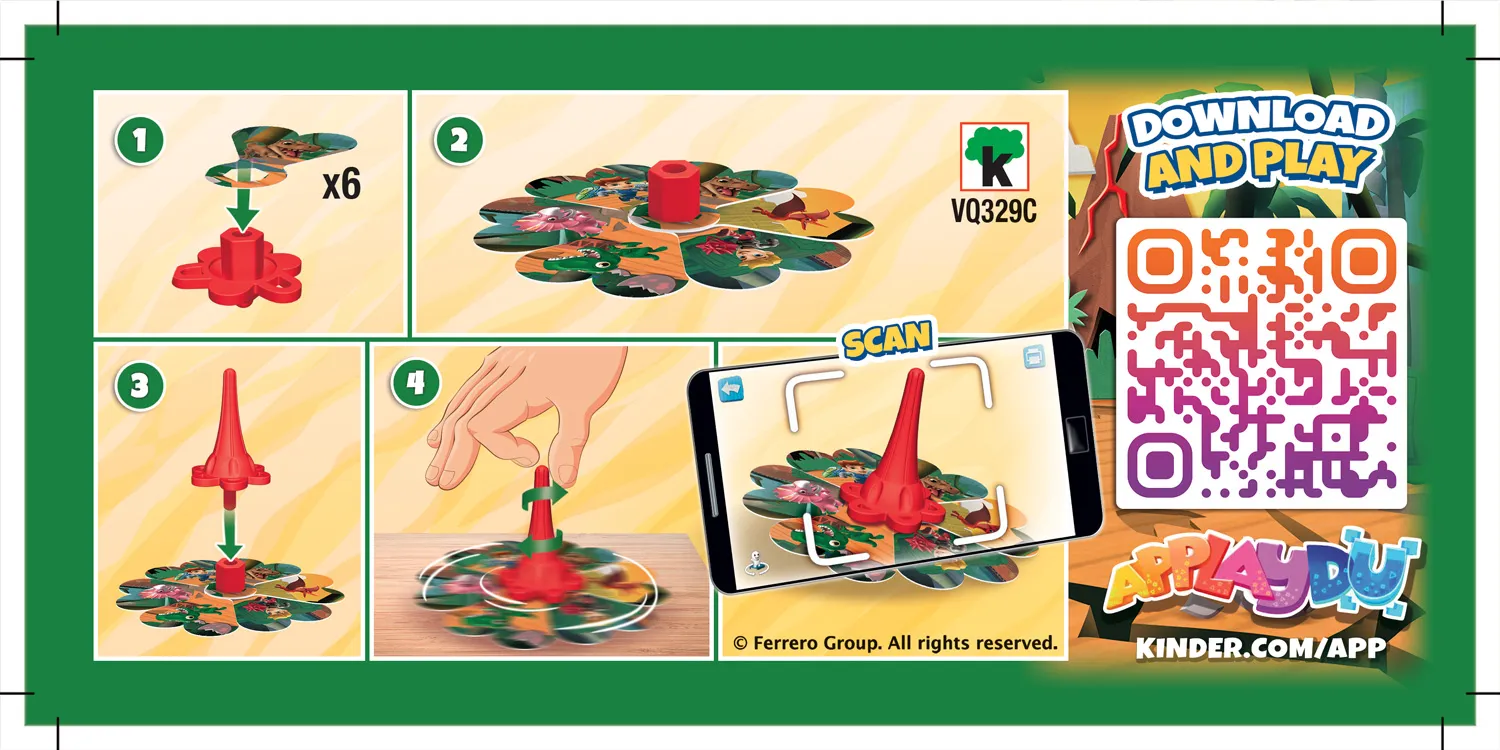 1
x6

2
k
VQ329C

3

4

SCAN

© Ferrero Group. All rights reserved.

DOWNLOAD AND PLAY

APPLAYDU

KINDER.COM/APP