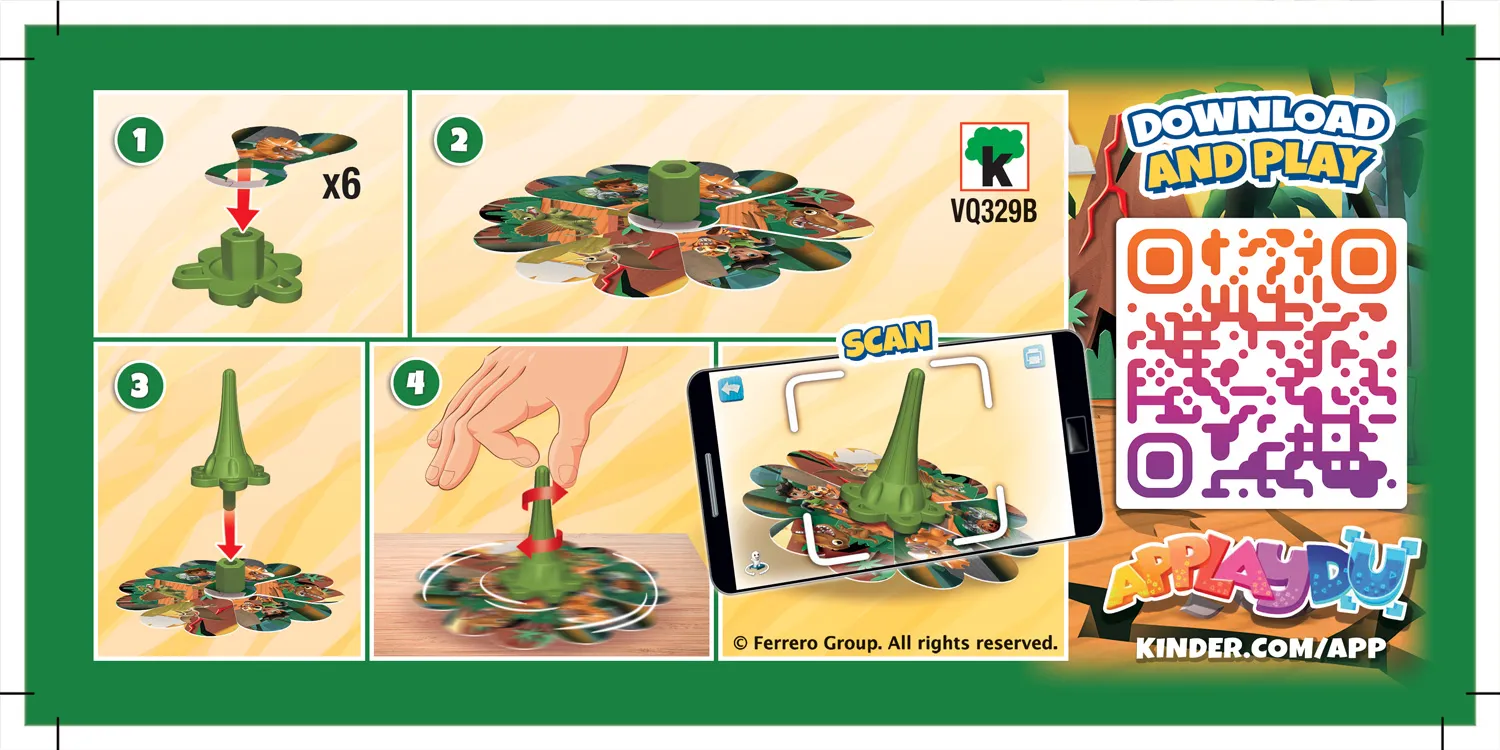 1

x6

2

k

VQ329B

3

4

SCAN

© Ferrero Group. All rights reserved.

DOWNLOAD AND PLAY

APPLAYDU

KINDER.COM/APP