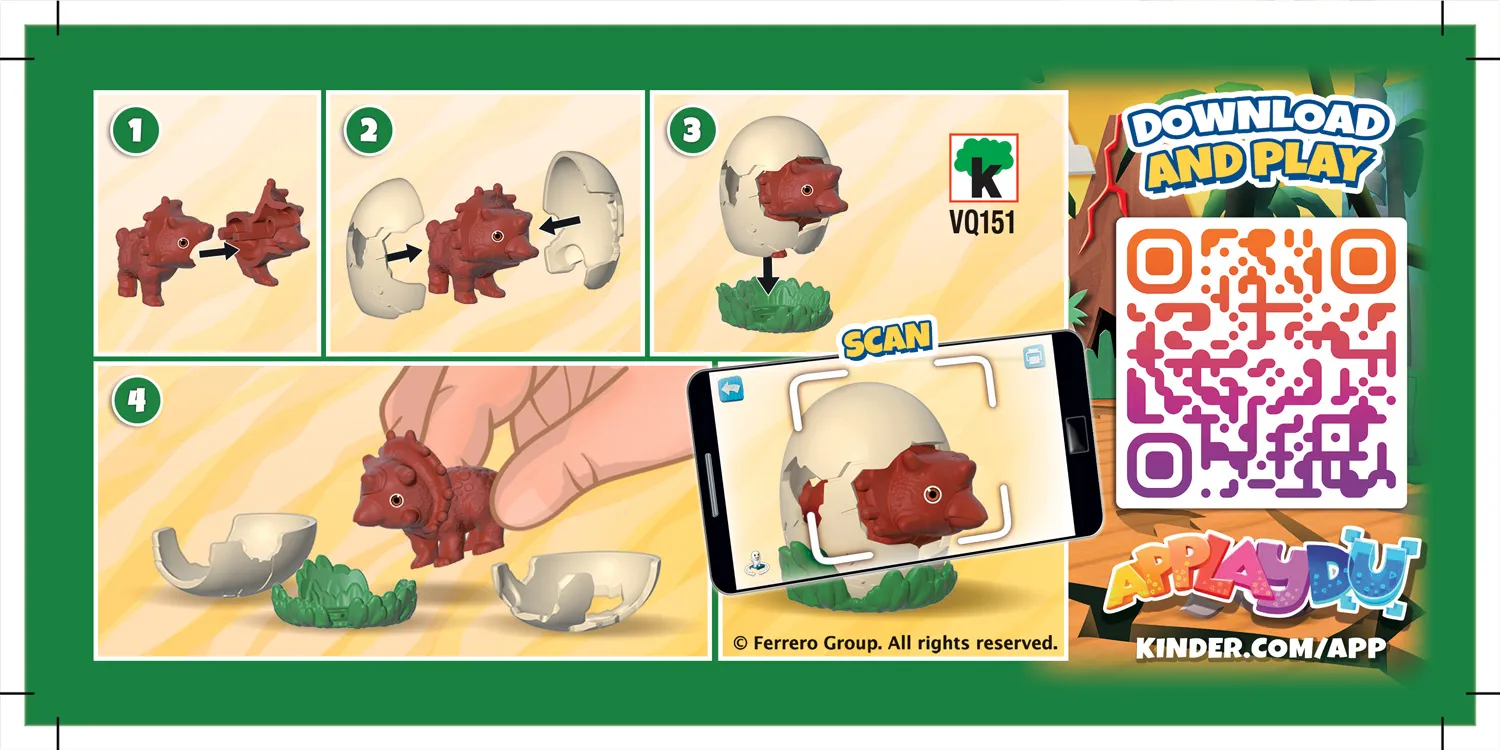 1

2

3

k
VQ151

4

SCAN

© Ferrero Group. All rights reserved.

DOWNLOAD AND PLAY

APPLAYDU

KINDER.COM/APP