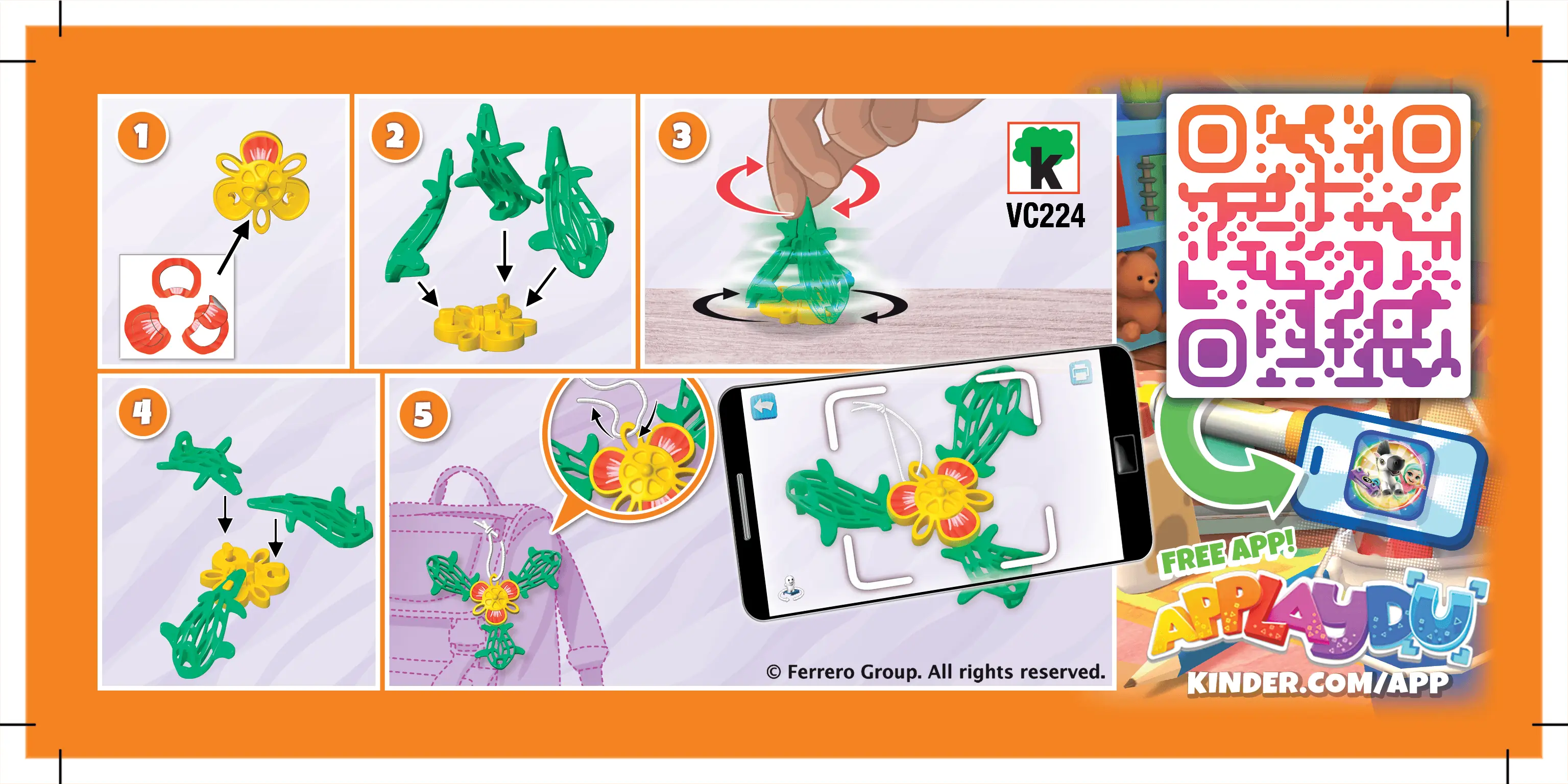 1

2

3

k
VC224

4

5

© Ferrero Group. All rights reserved.

FREE APP!
APPLAYDU
KINDER.COM/APP