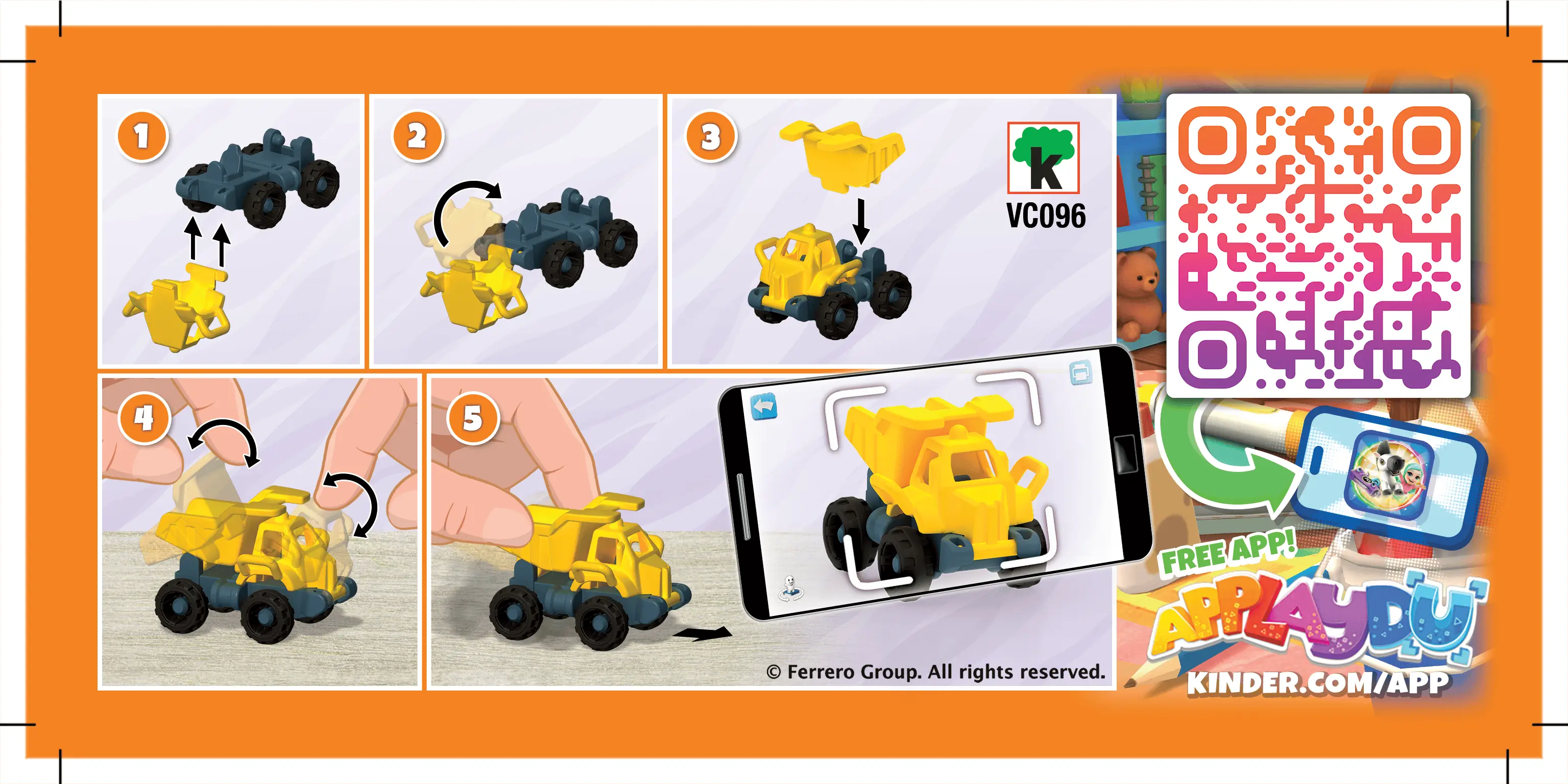 1

2

3

k
VC096

4

5

© Ferrero Group. All rights reserved.

FREE APP!
APPLAYDU
KINDER.COM/APP