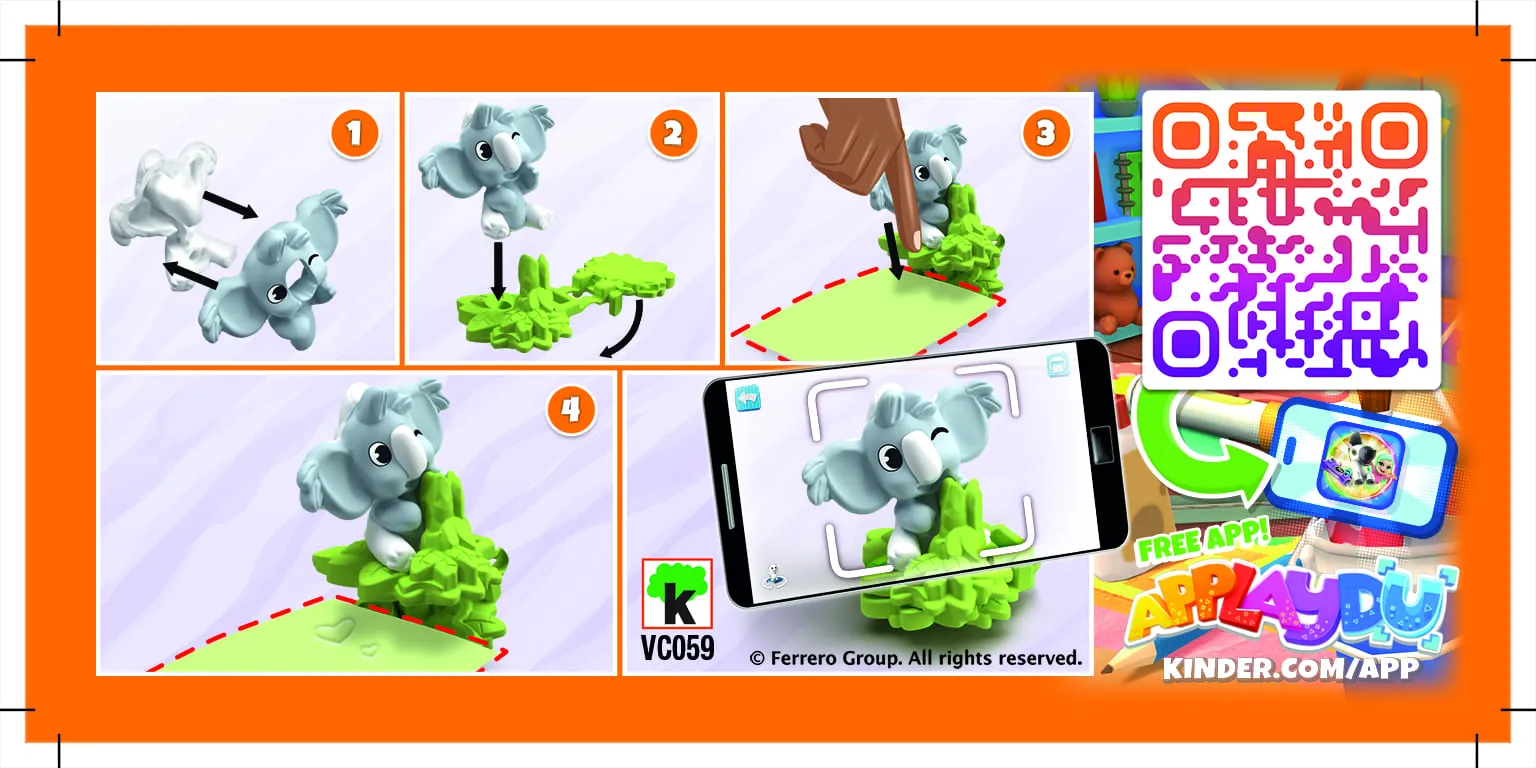 1

2

3

4

k
VC059

© Ferrero Group. All rights reserved.

FREE APP!

APPLAYDU

KINDER.COM/APP