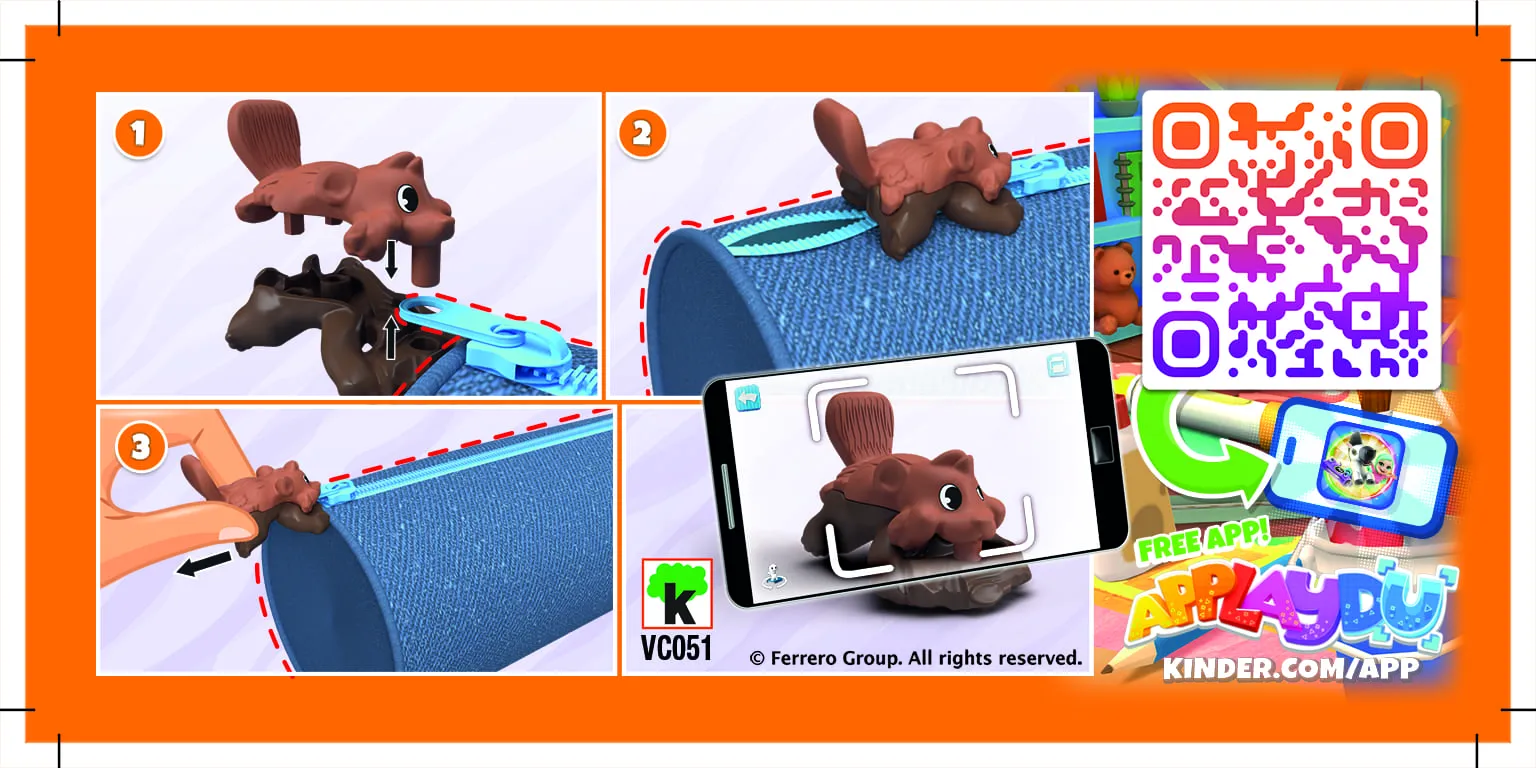 1

2

3

k
VC051

© Ferrero Group. All rights reserved.

FREE APP!

APPLAYDU

KINDER.COM/APP