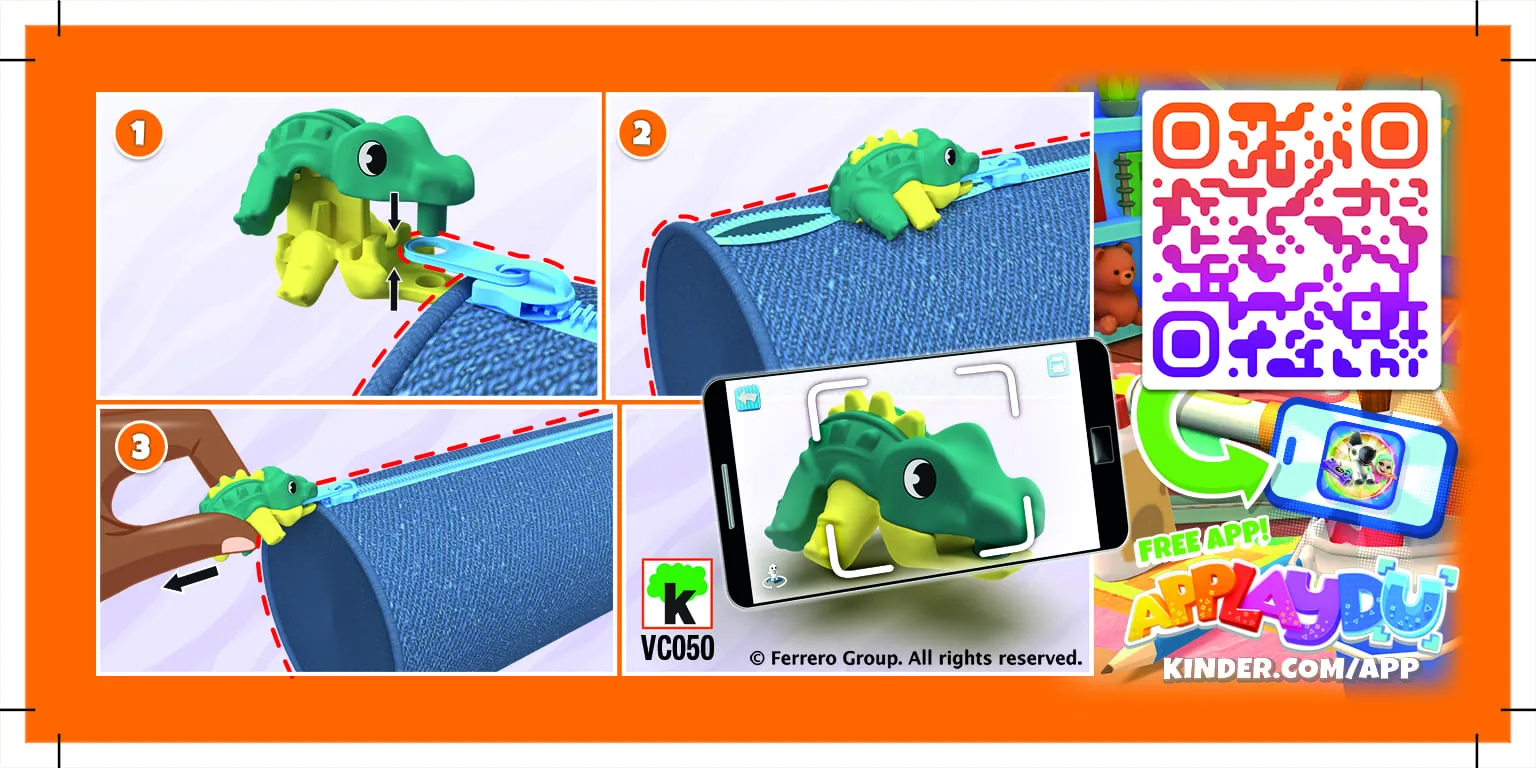 1

2

3

k
VC050

© Ferrero Group. All rights reserved.

FREE APP!
APPLAYDU
KINDER.COM/APP