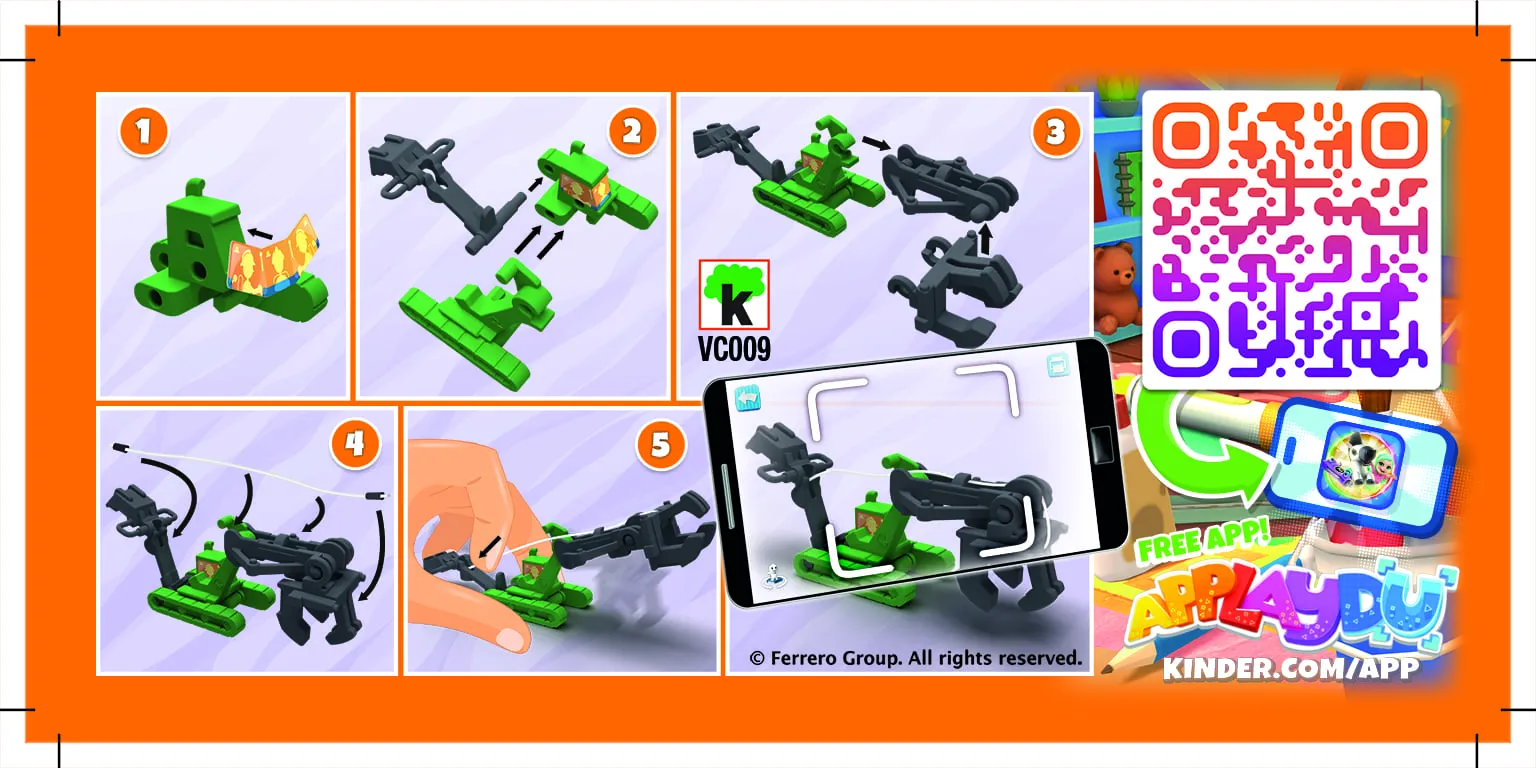 1

2

3

k
VC009

4

5

© Ferrero Group. All rights reserved.

FREE APP!
APPLAYDU
KINDER.COM/APP