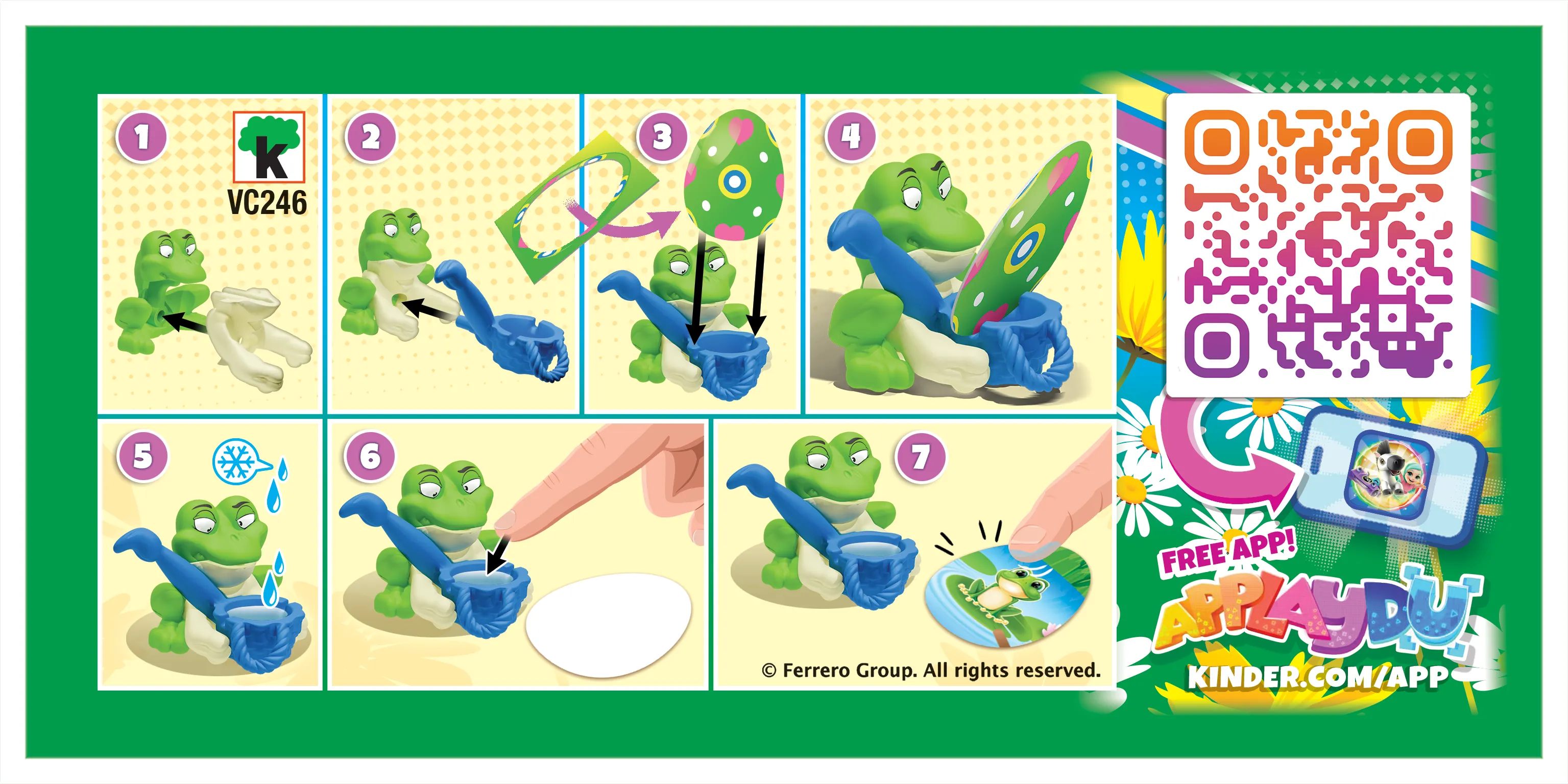 1
K
VC246
2
3
4
5
6
7
© Ferrero Group. All rights reserved.
FREE APP!
APPLAYDU
KINDER.COM/APP