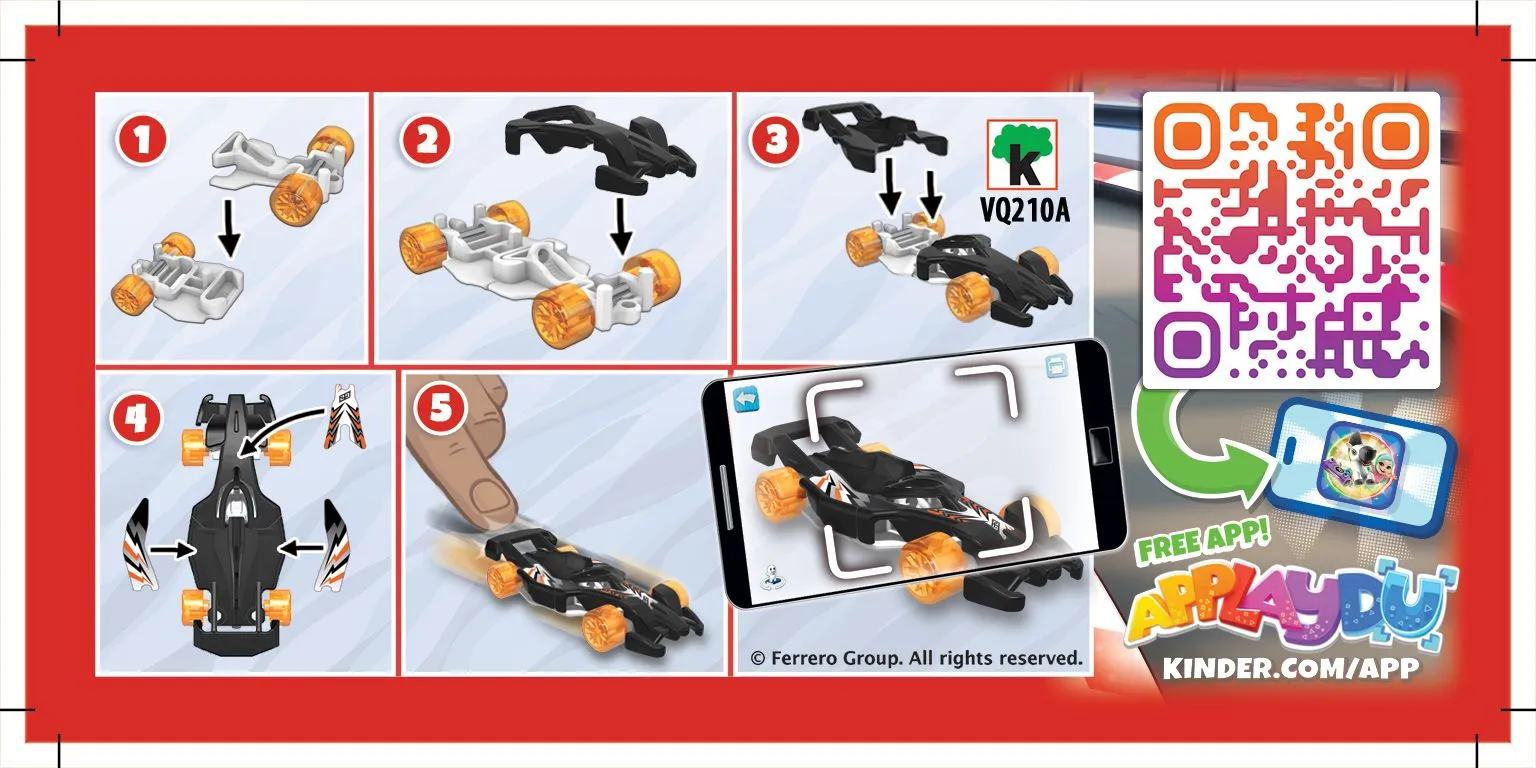 1

2

3

k
VQ210A

4

5

© Ferrero Group. All rights reserved.

FREE APP!
APPLAYDU
KINDER.COM/APP