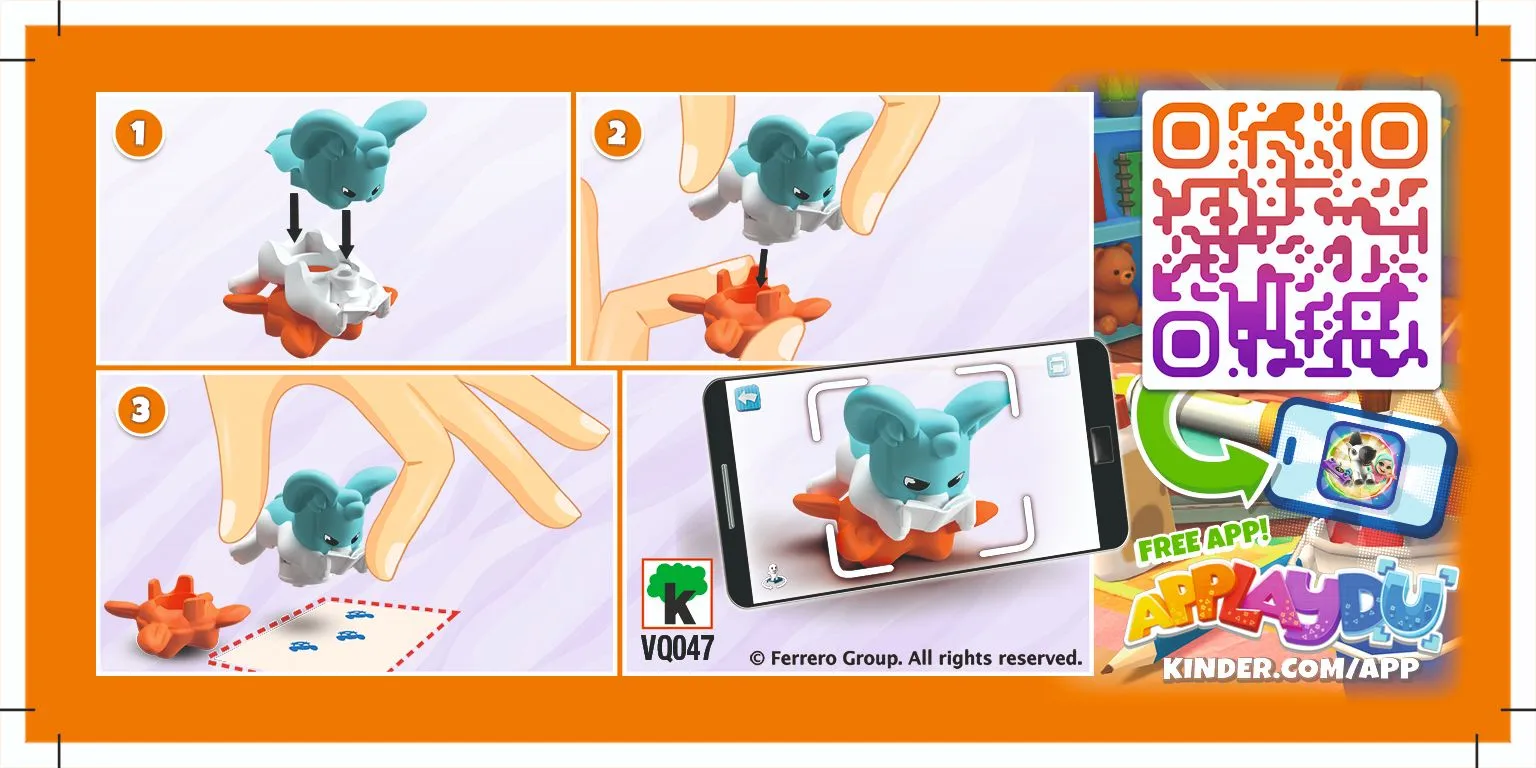 1

2

3

K
VQ047

© Ferrero Group. All rights reserved.

FREE APP!
APPLAYDU
KINDER.COM/APP