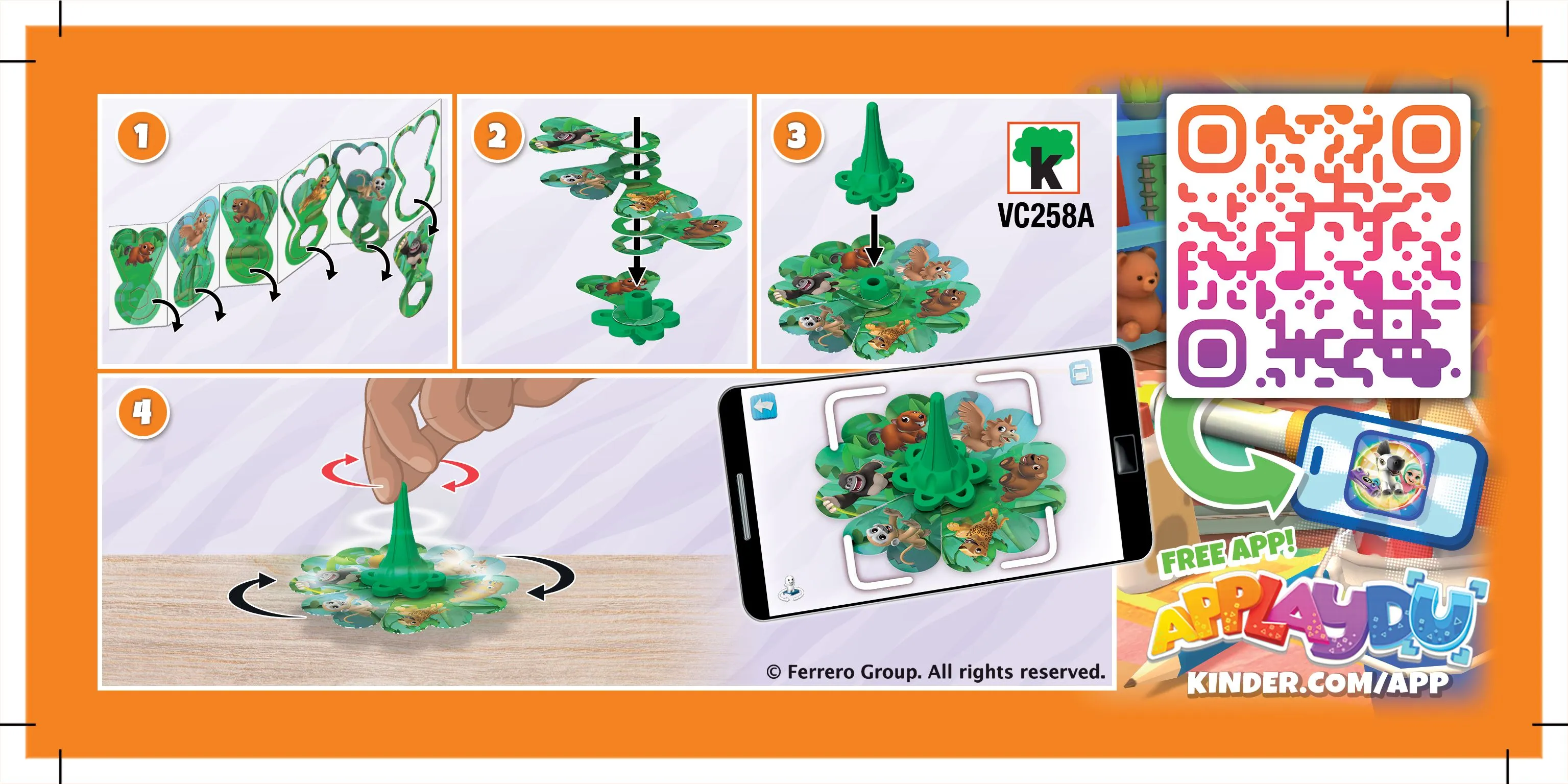 1

2

3

k
VC258A

4

© Ferrero Group. All rights reserved.

FREE APP!
APPLAYDU
KINDER.COM/APP