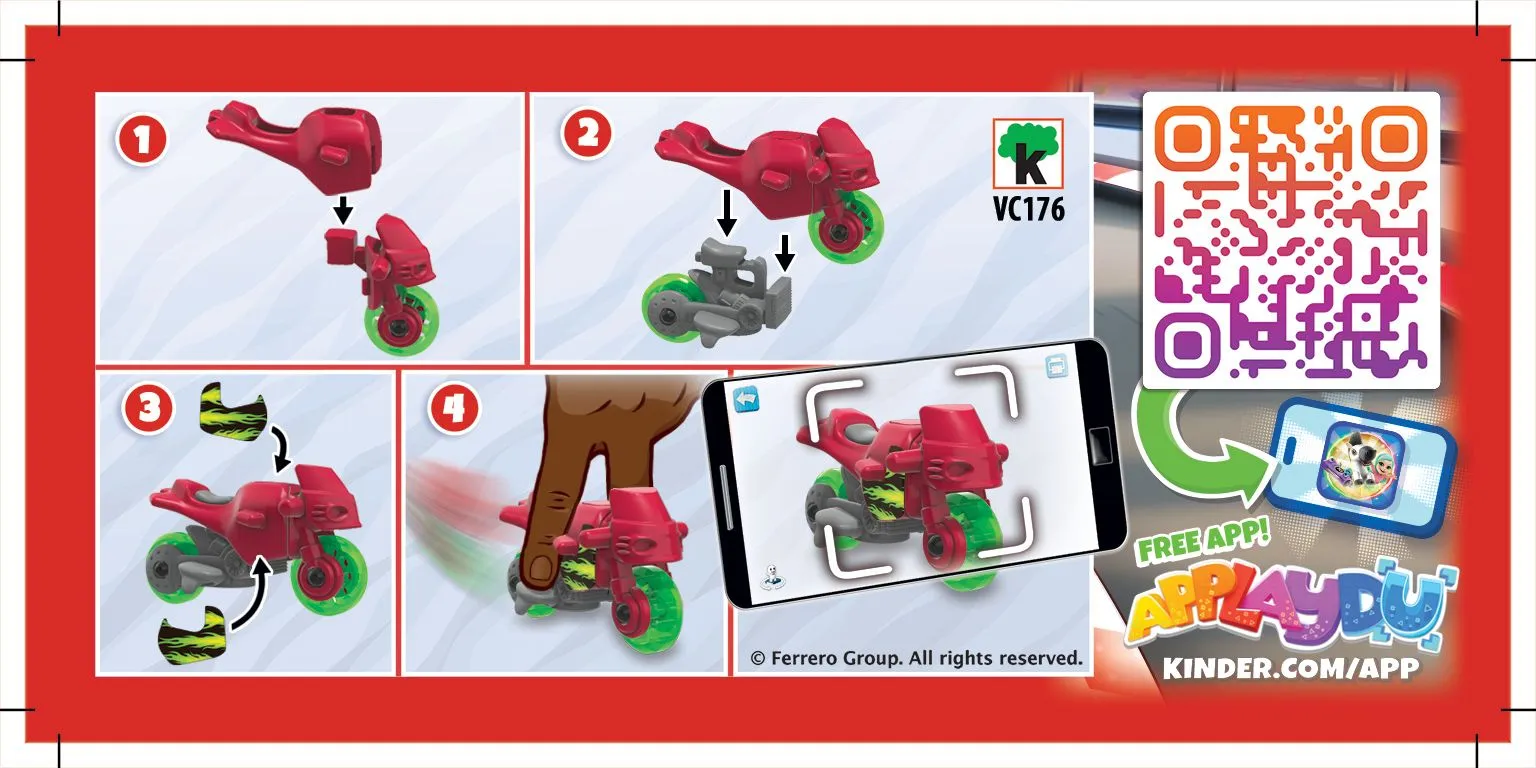 1

2

k
VC176

3

4

© Ferrero Group. All rights reserved.

FREE APP!
APPLAYDU
KINDER.COM/APP