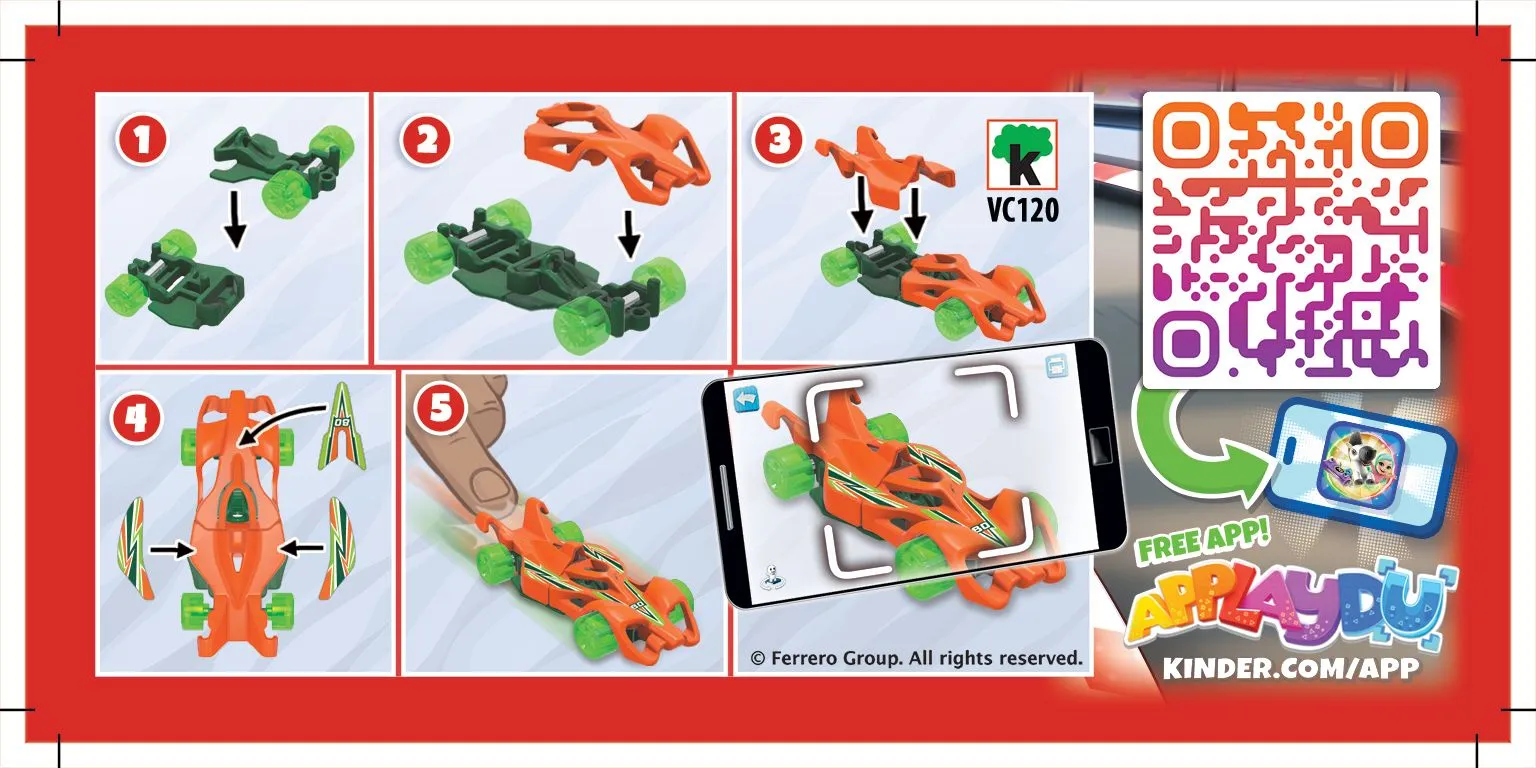 1

2

3

k
VC120

4

80

5

80

© Ferrero Group. All rights reserved.

FREE APP!
APPLAYDU
KINDER.COM/APP