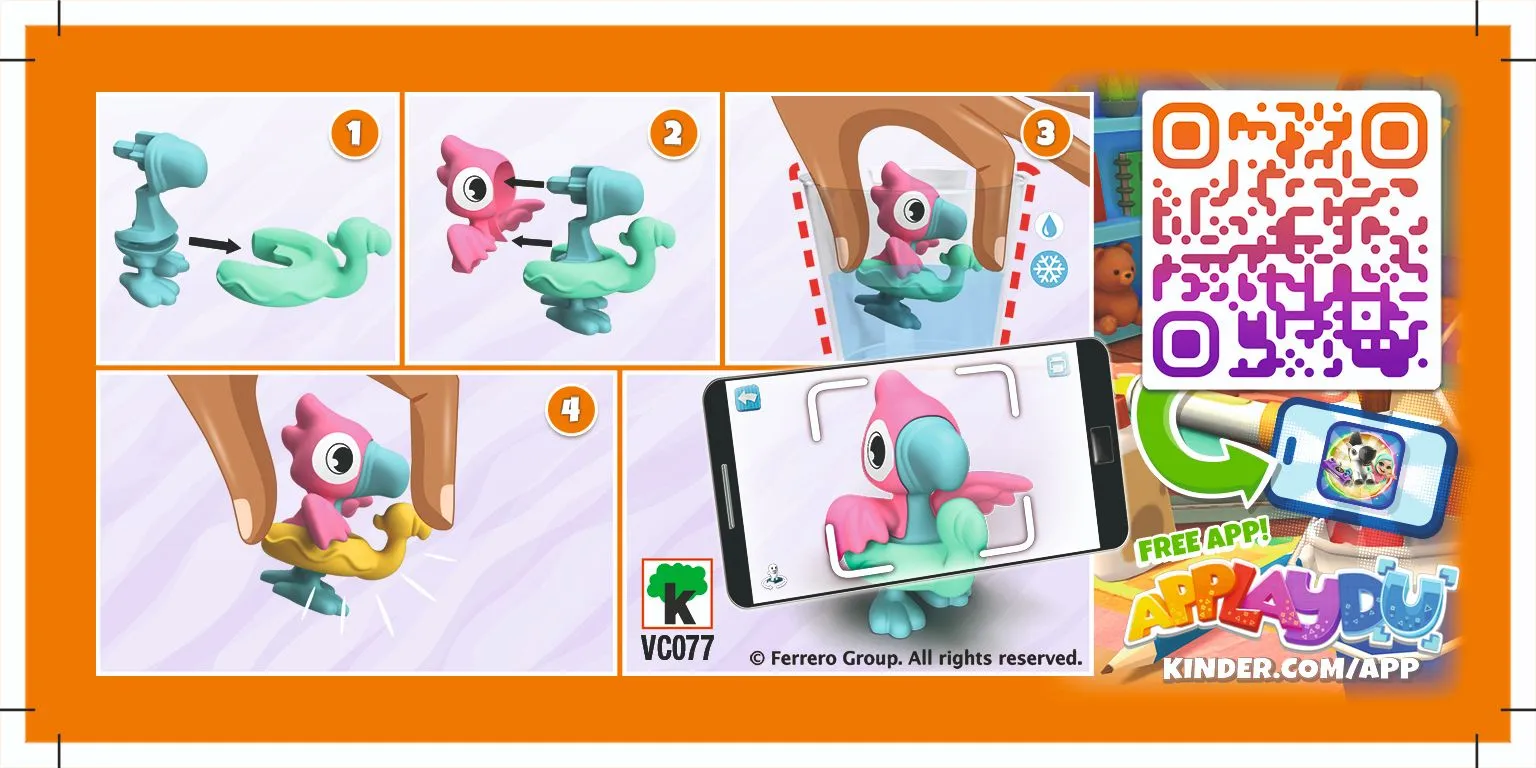 1

2

3

4

K
VC077

© Ferrero Group. All rights reserved.

FREE APP!

APPLAYDU

KINDER.COM/APP