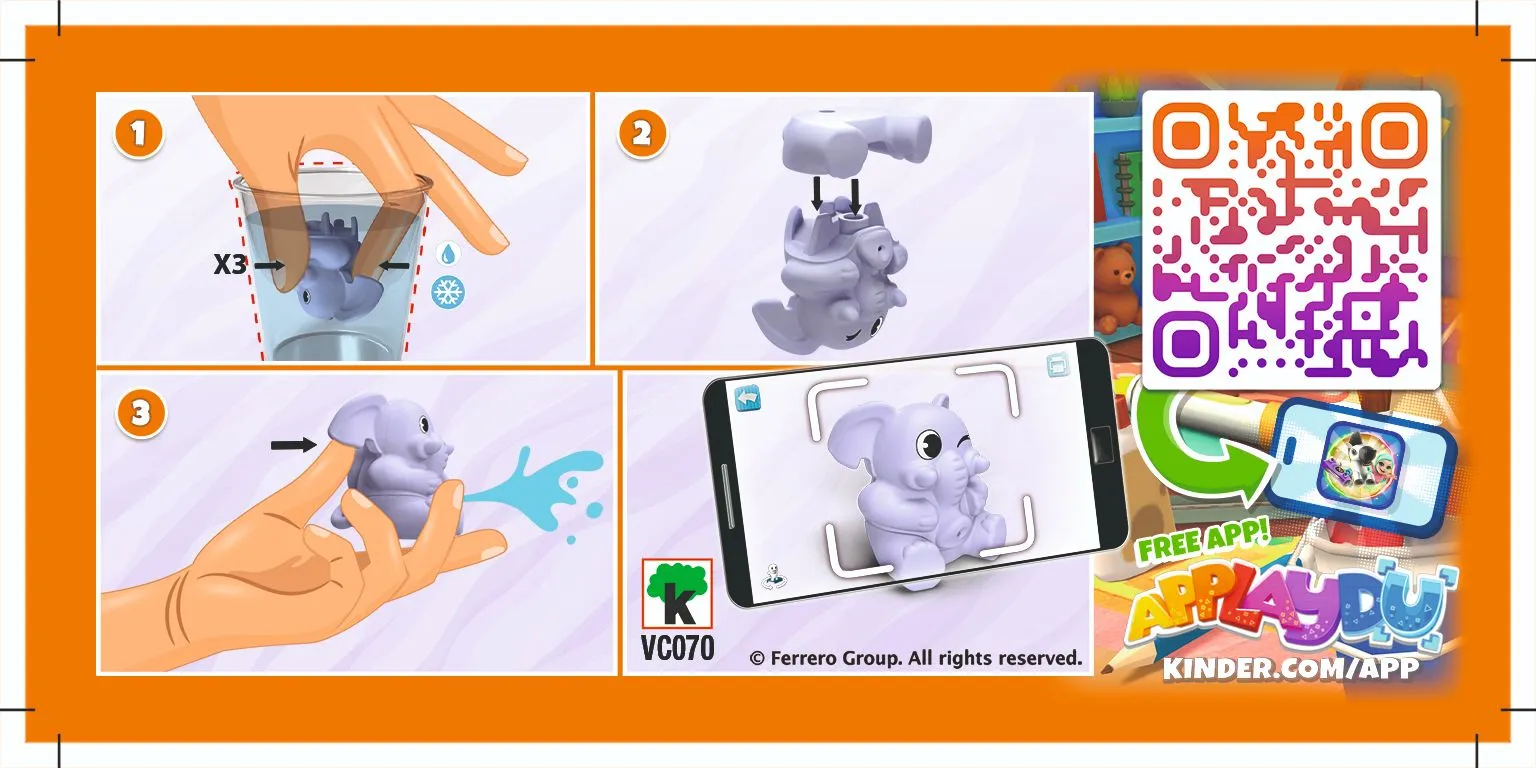 1

X3

2

3

K

VC070

© Ferrero Group. All rights reserved.

FREE APP!

APPLAYDU

KINDER.COM/APP