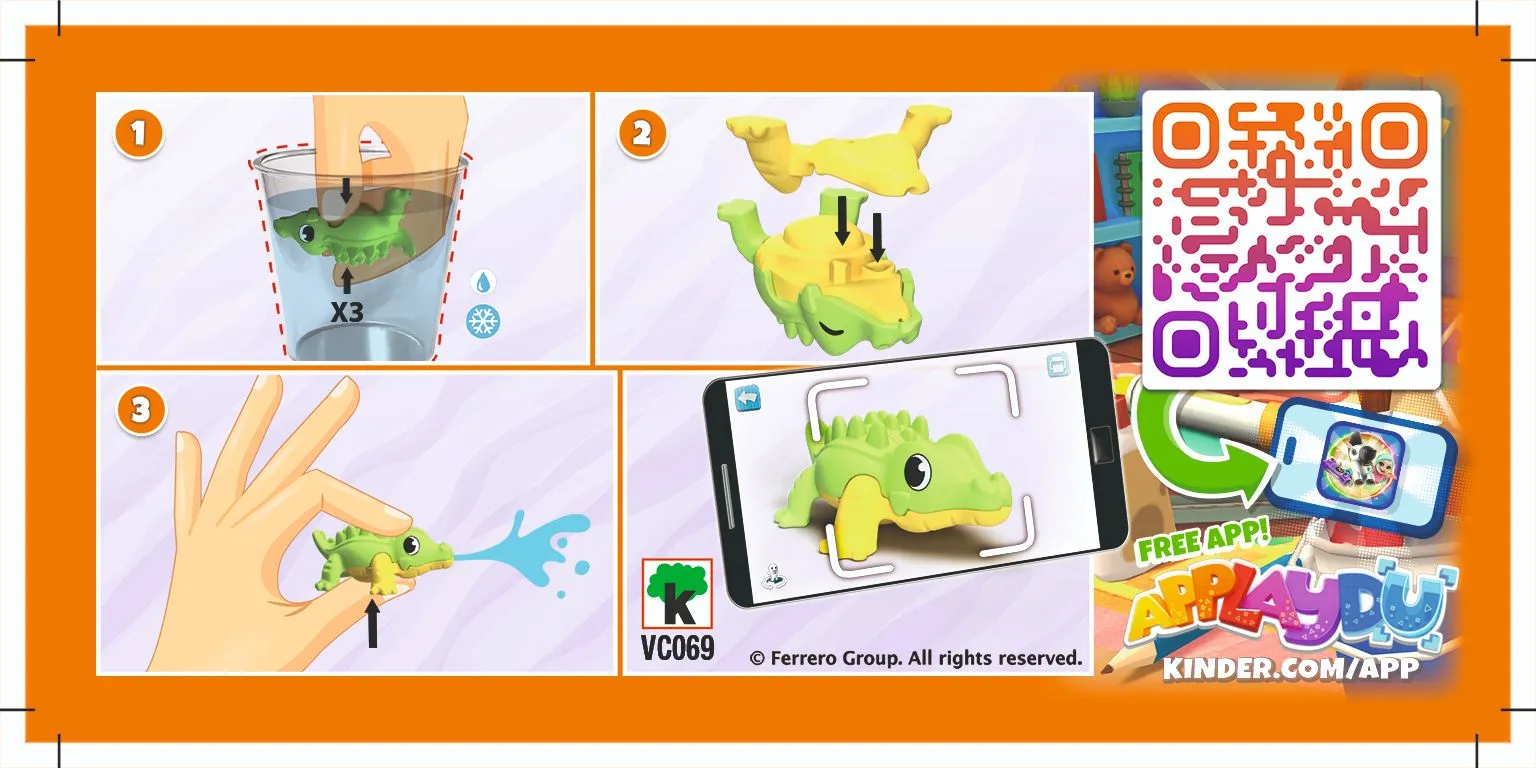 1

X3

2

3

K

VC069

© Ferrero Group. All rights reserved.

FREE APP!

APPLAYDU

KINDER.COM/APP