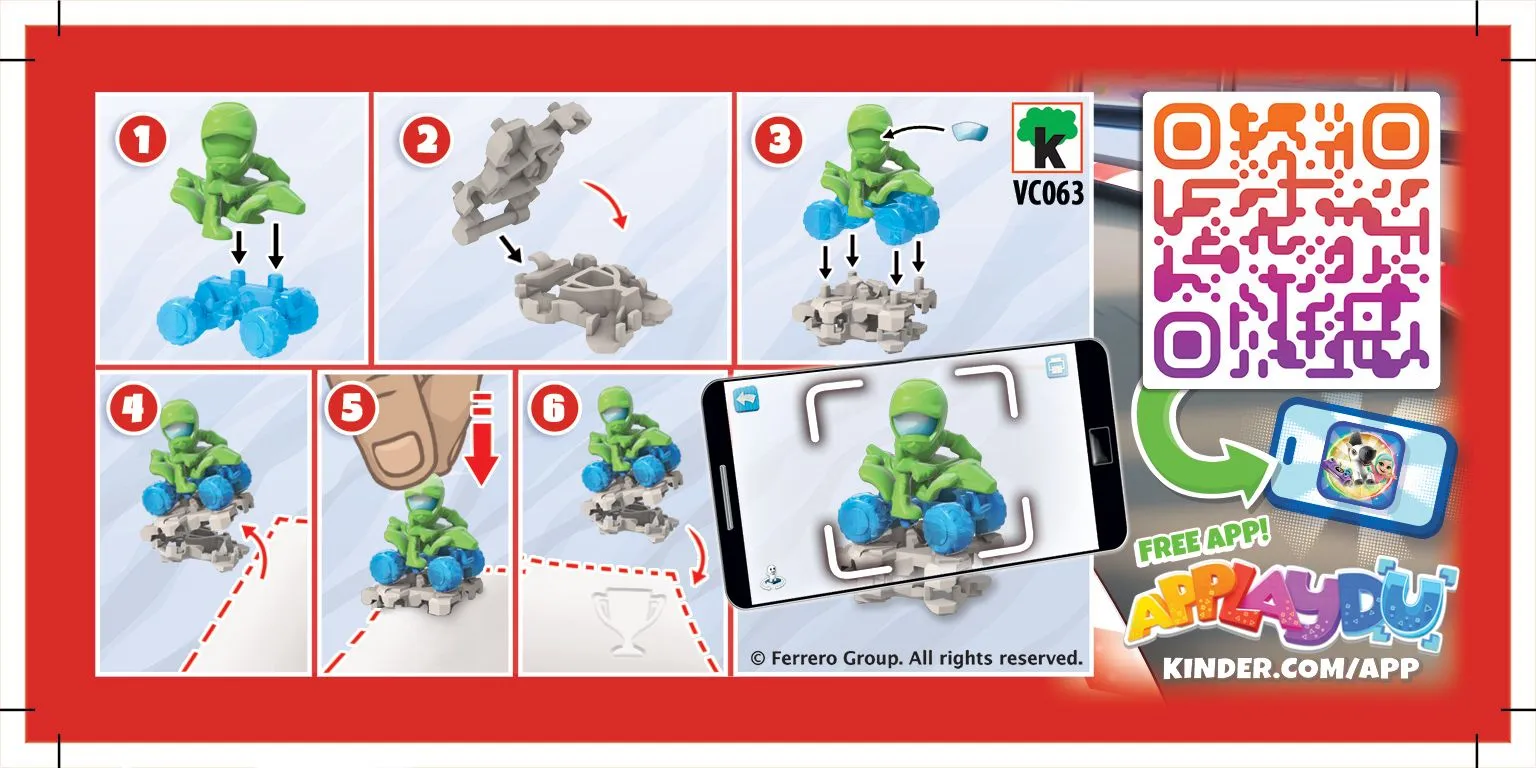 1

2

3

k
VC063

4

5

6

© Ferrero Group. All rights reserved.

FREE APP!
APPLAYDU
KINDER.COM/APP