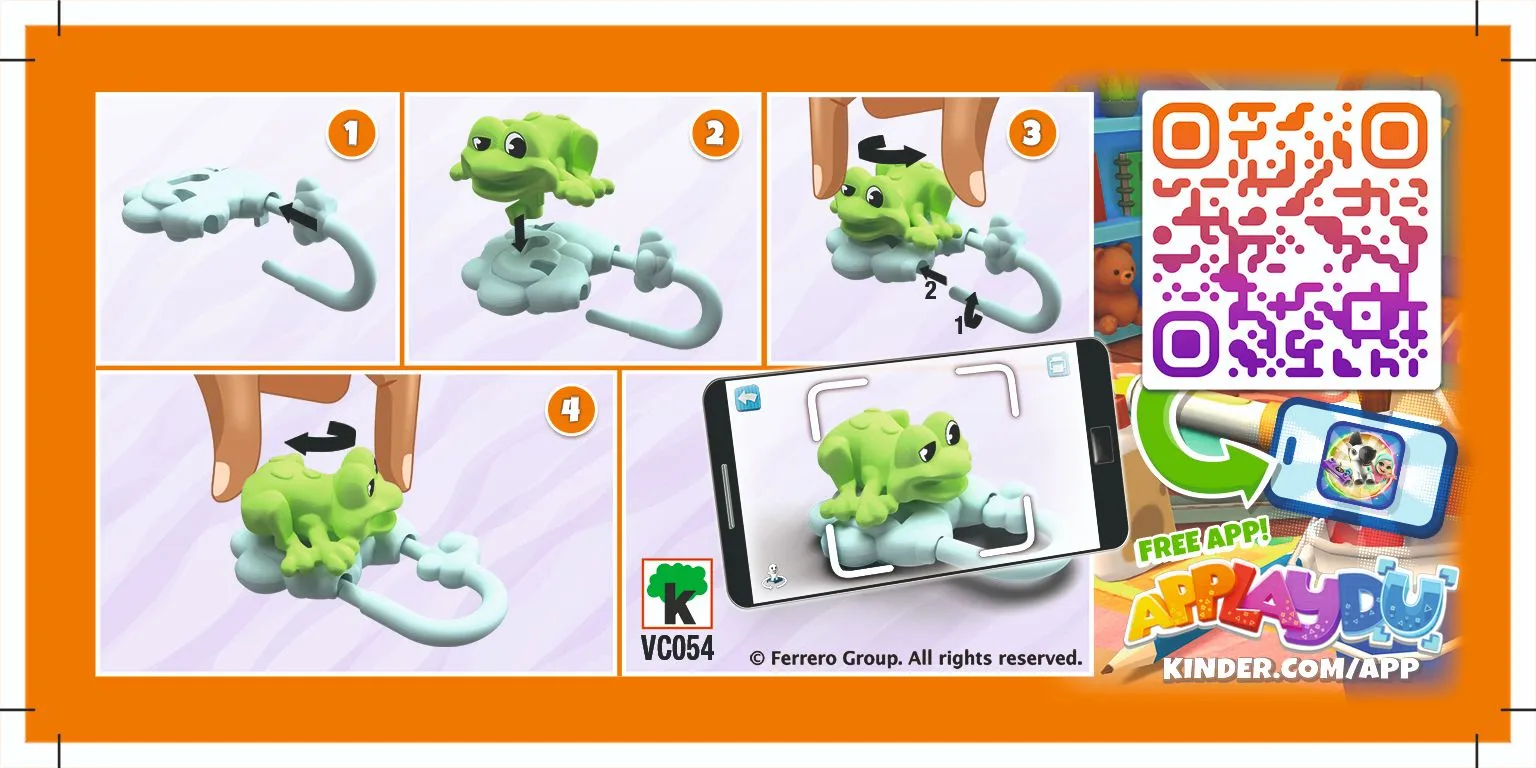 1

2

3

2

1

4

K

VC054

© Ferrero Group. All rights reserved.

FREE APP!

APPLAYDU

KINDER.COM/APP