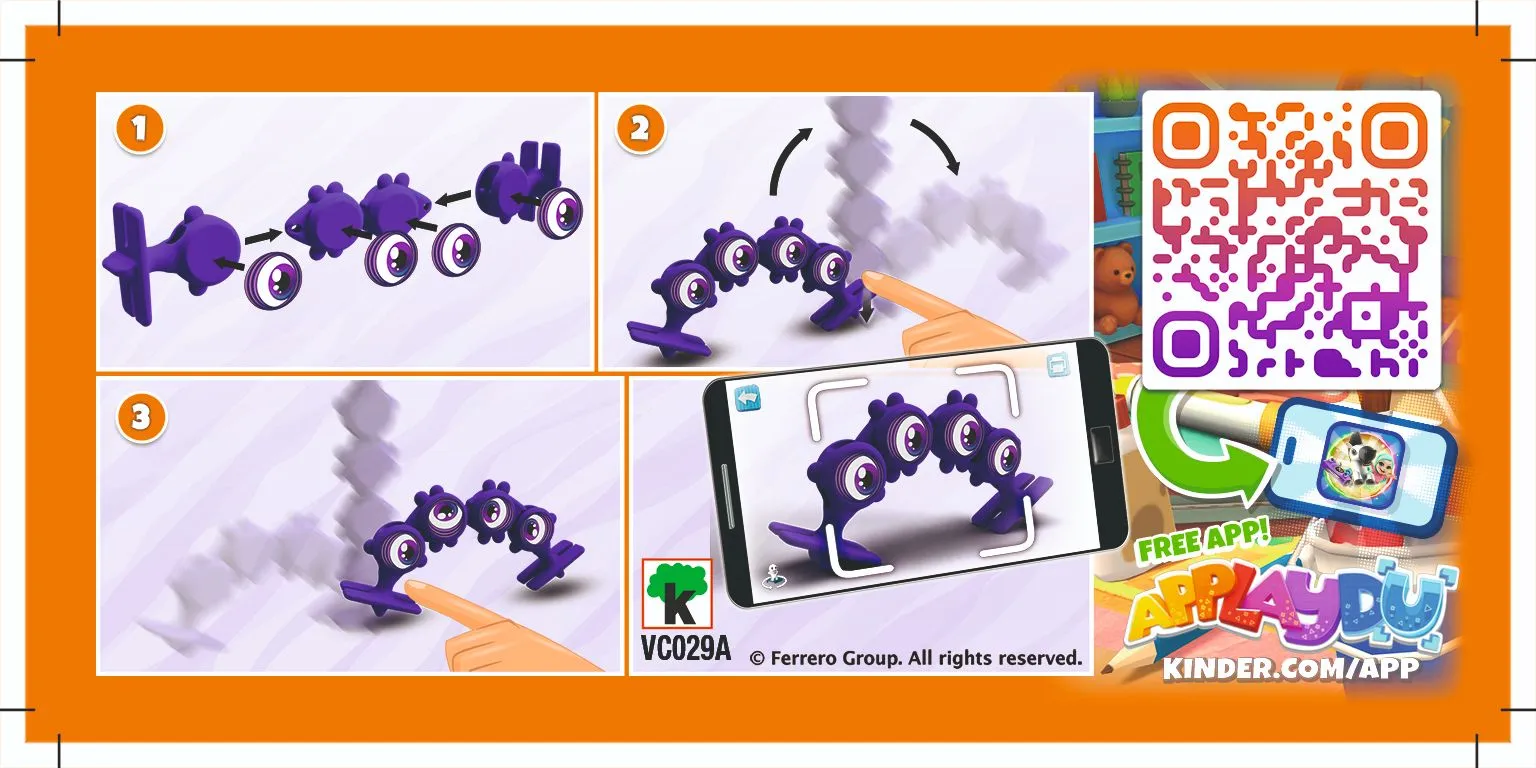 1

2

3

K

VC029A

© Ferrero Group. All rights reserved.

FREE APP!

APPLAYDU

KINDER.COM/APP