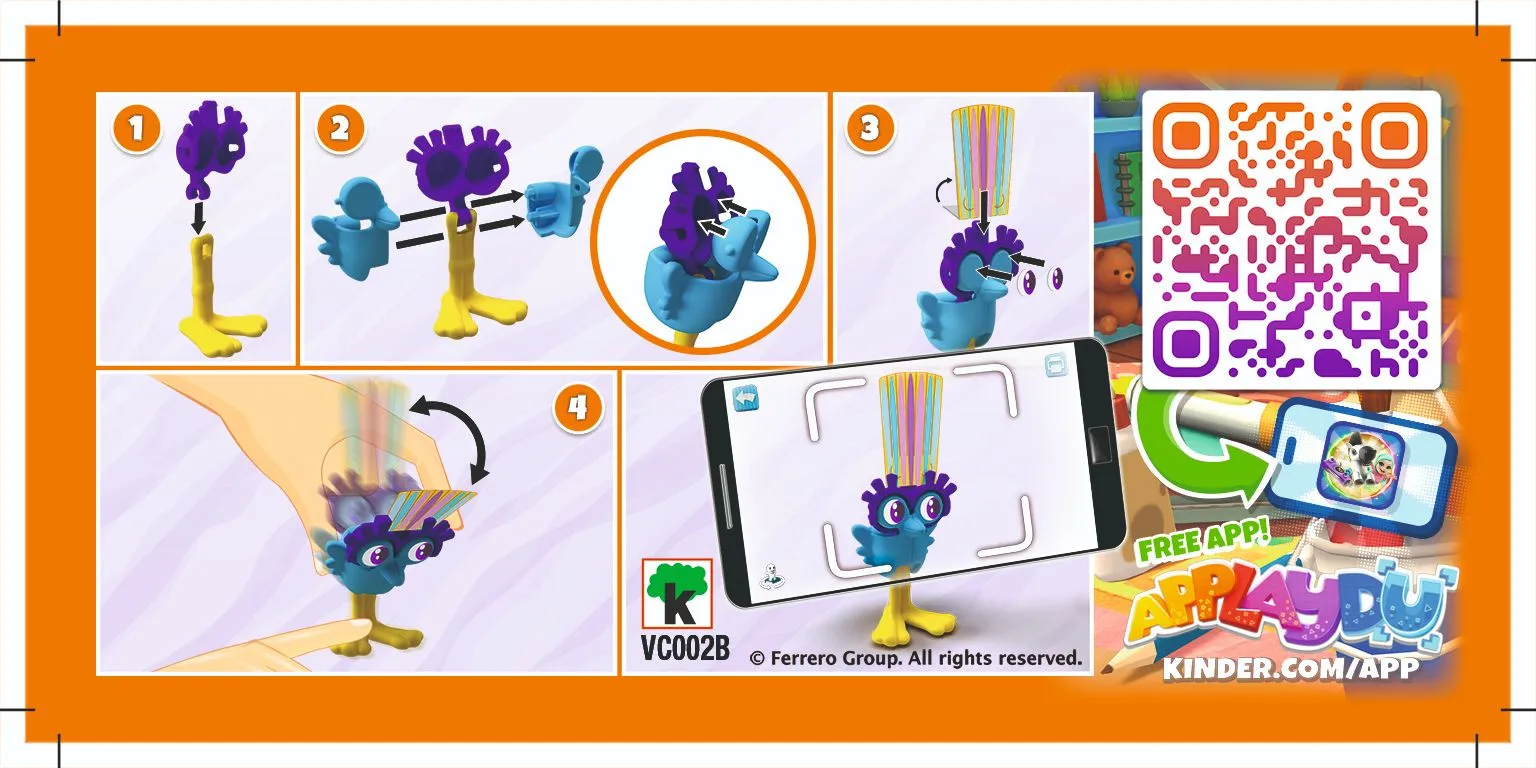 1

2

3

4

K
VC002B

© Ferrero Group. All rights reserved.

FREE APP!
APPLAYDU
KINDER.COM/APP