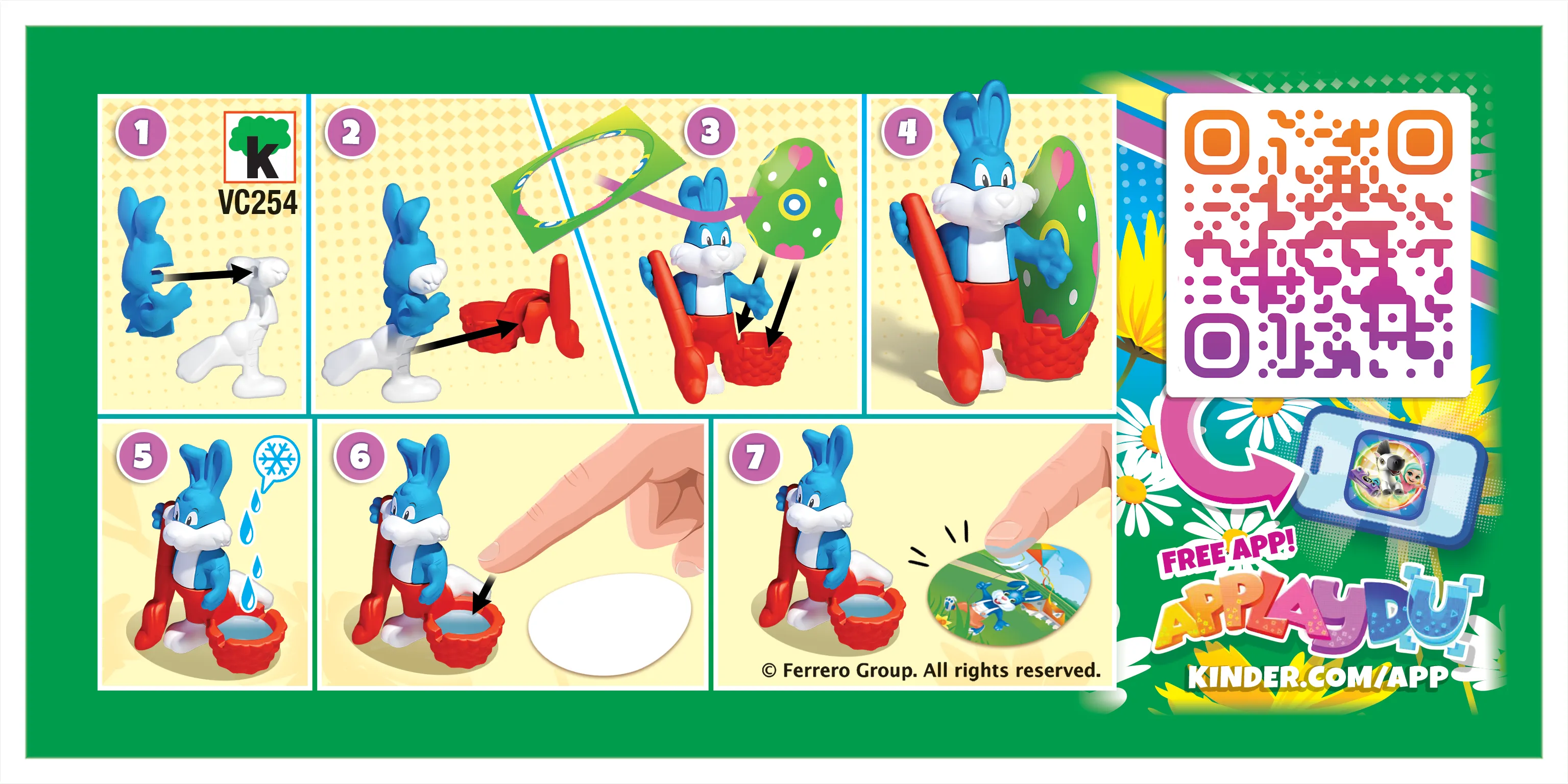 1
K
VC254
2
3
4
5
6
7
© Ferrero Group. All rights reserved.
FREE APP!
APPLAYDU
KINDER.COM/APP