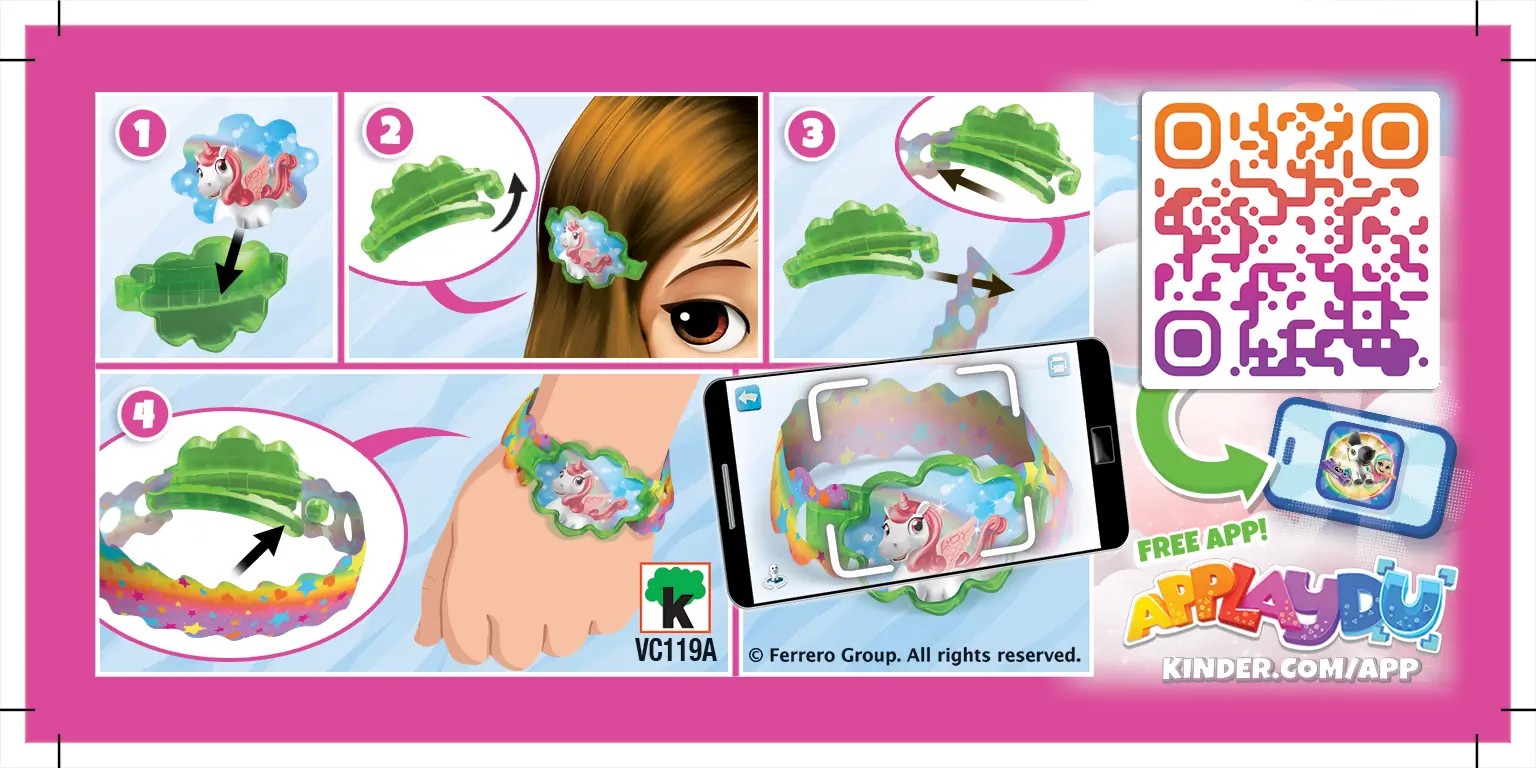 1

2

3

4

k
VC119A

© Ferrero Group. All rights reserved.

FREE APP!
APPLAYDU
KINDER.COM/APP