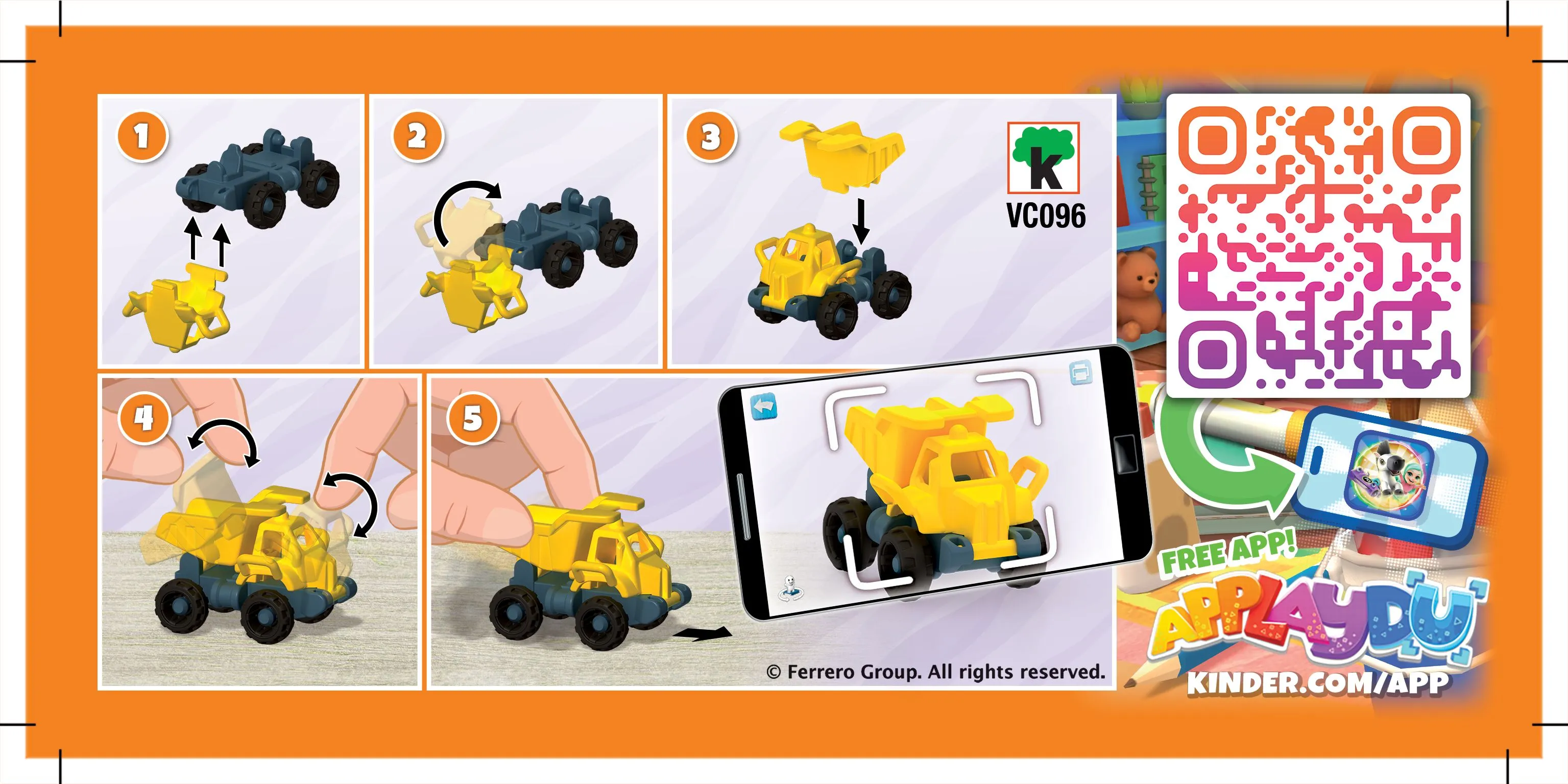 1

2

3

k
VC096

4

5

© Ferrero Group. All rights reserved.

FREE APP!
APPLAYDU
KINDER.COM/APP