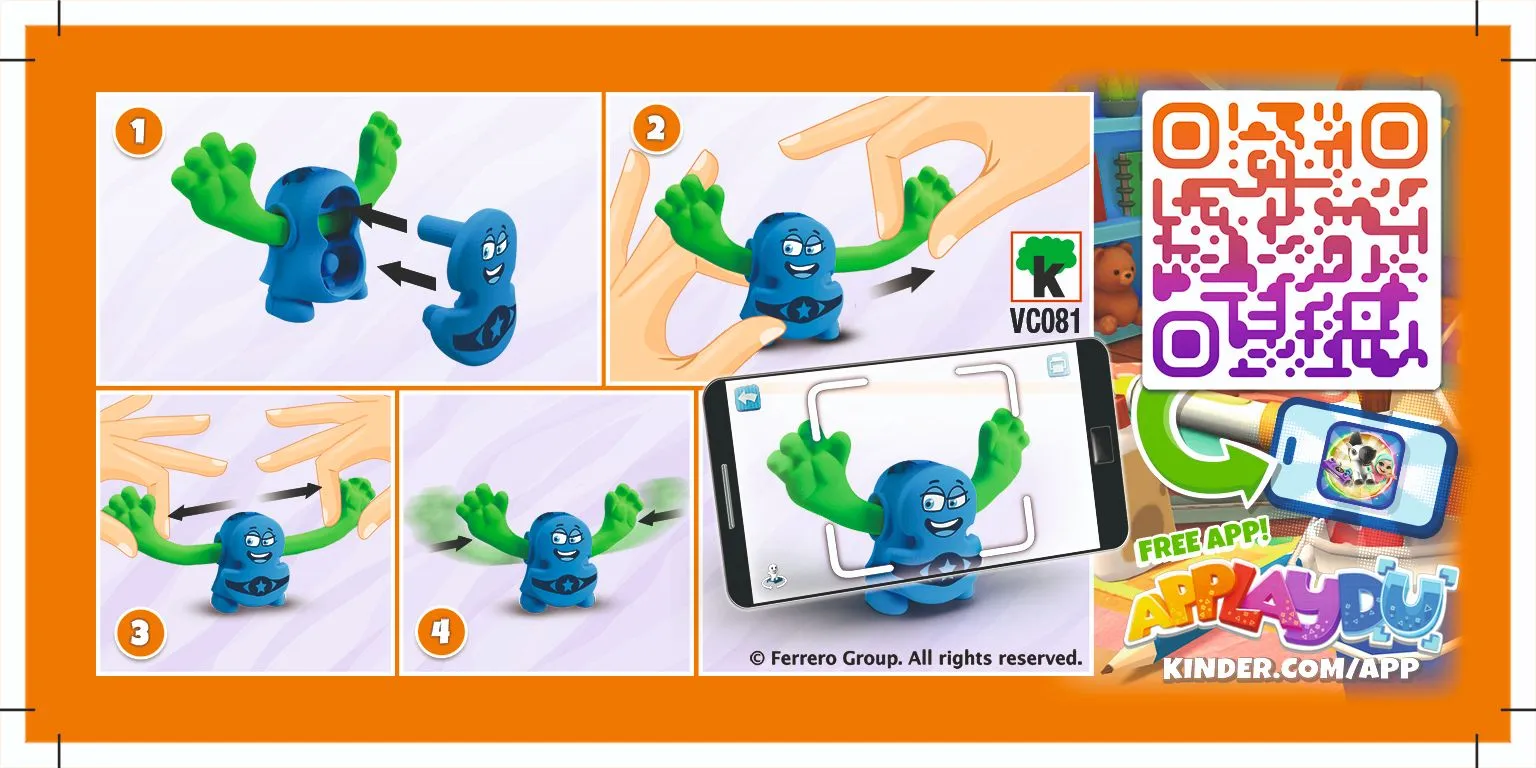 1

2

K
VC081

3

4

© Ferrero Group. All rights reserved.

FREE APP!
APPLAYDU
KINDER.COM/APP