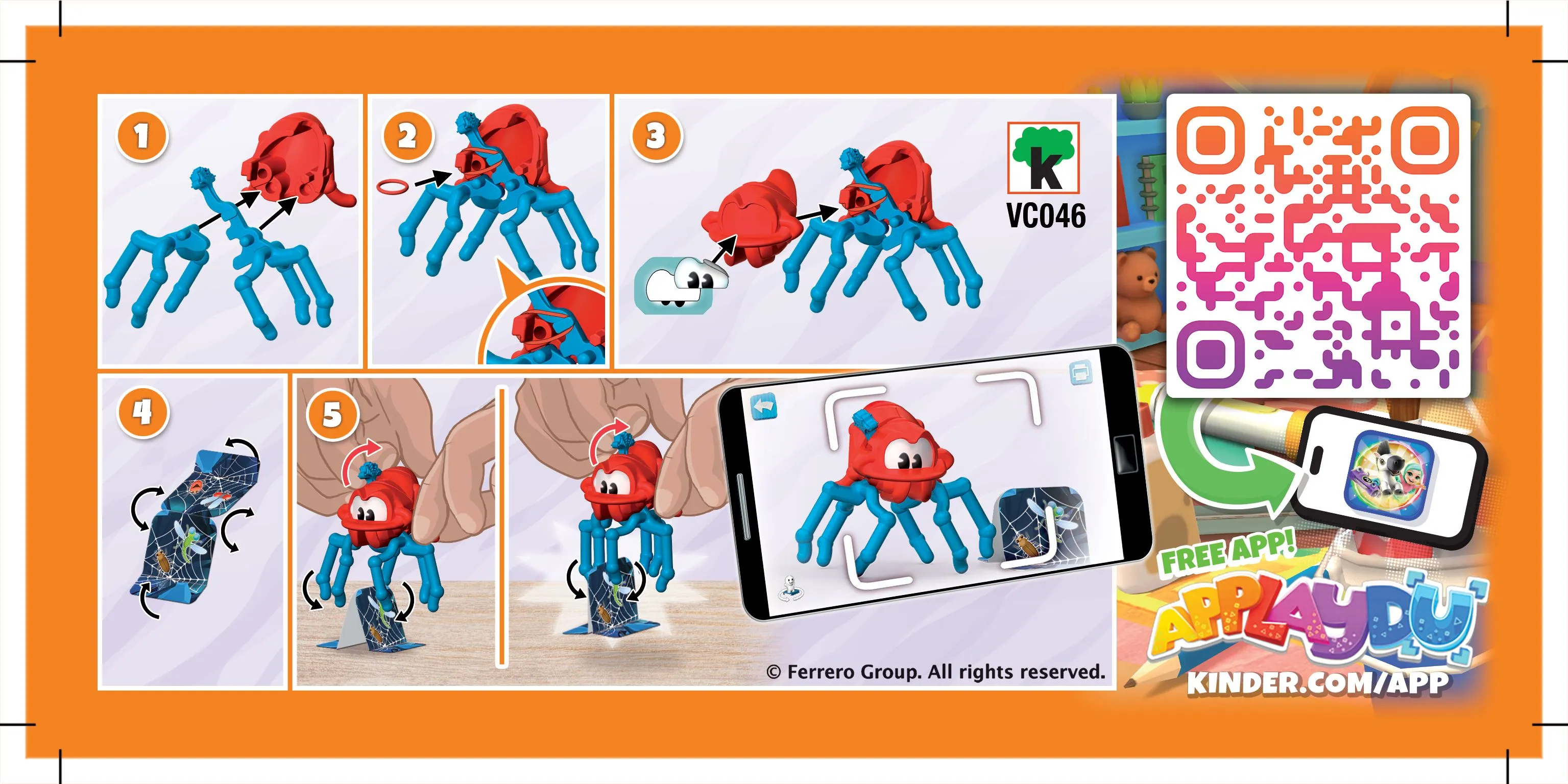 1

2

3

k
VC046

4

5

© Ferrero Group. All rights reserved.

FREE APP!

APPLAYDU

KINDER.COM/APP