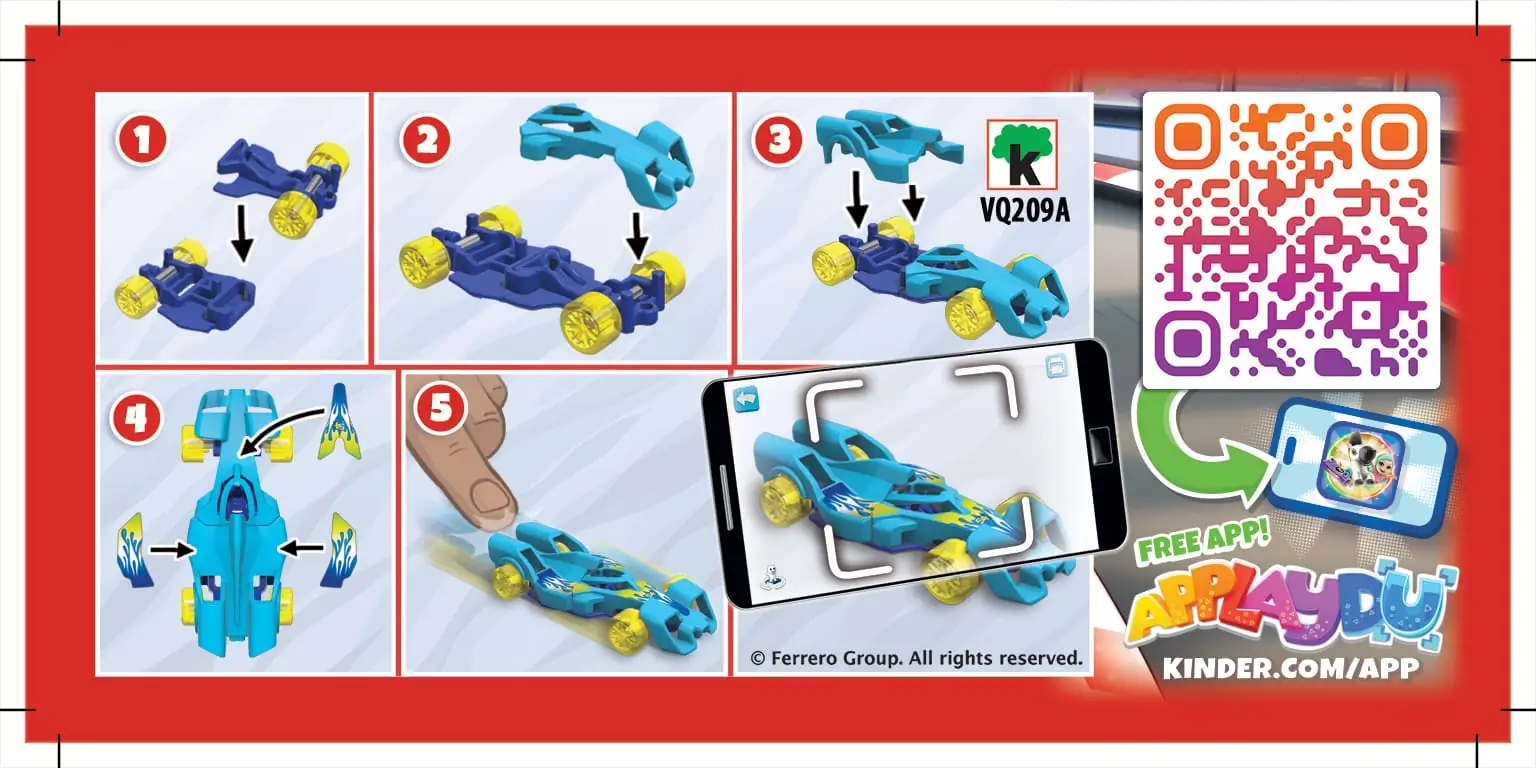 1

2

3

k
VQ209A

4

5

© Ferrero Group. All rights reserved.

FREE APP!
APPLAYDU
KINDER.COM/APP