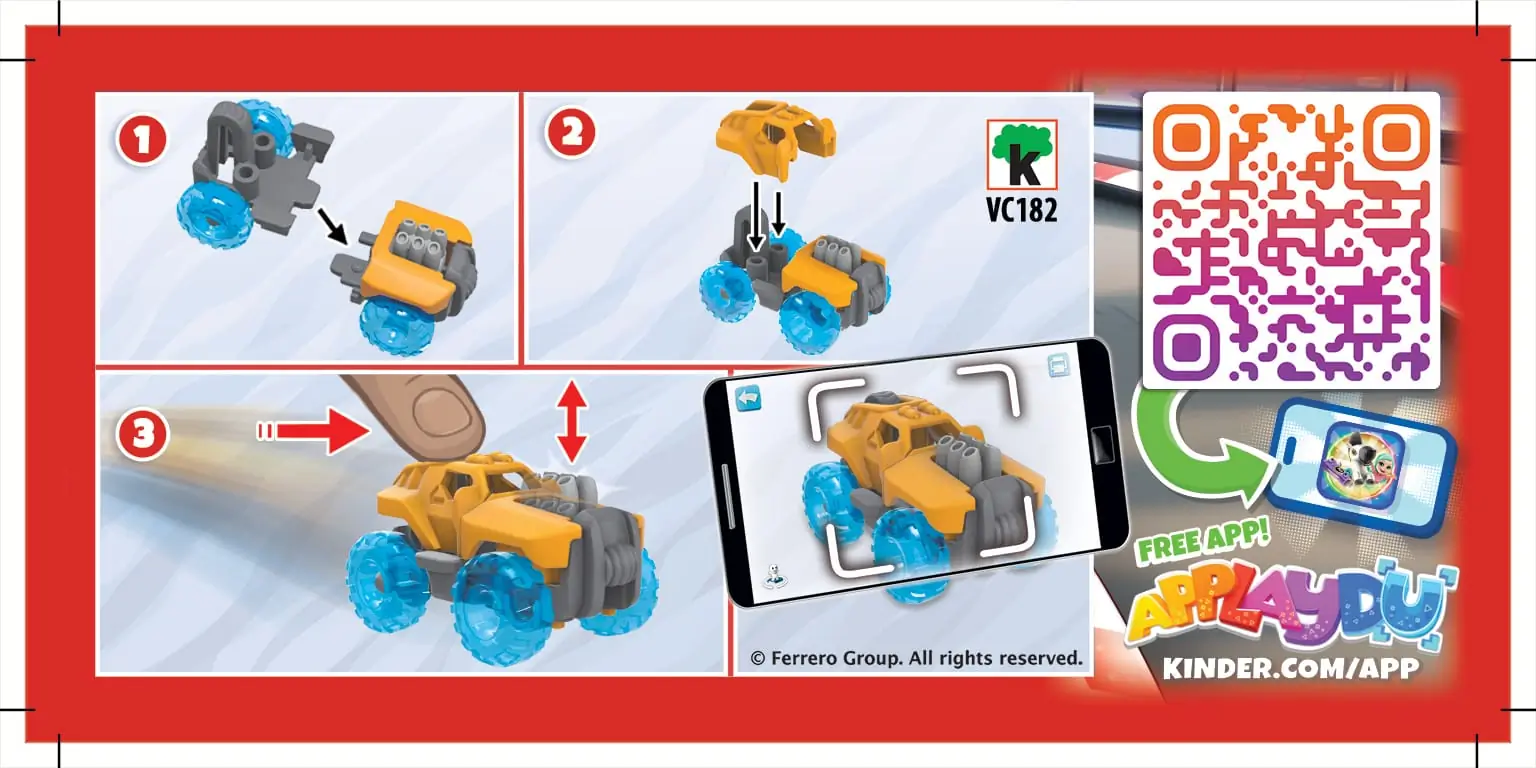 1

2

k
VC182

3

© Ferrero Group. All rights reserved.

FREE APP!
APPLAYDU
KINDER.COM/APP