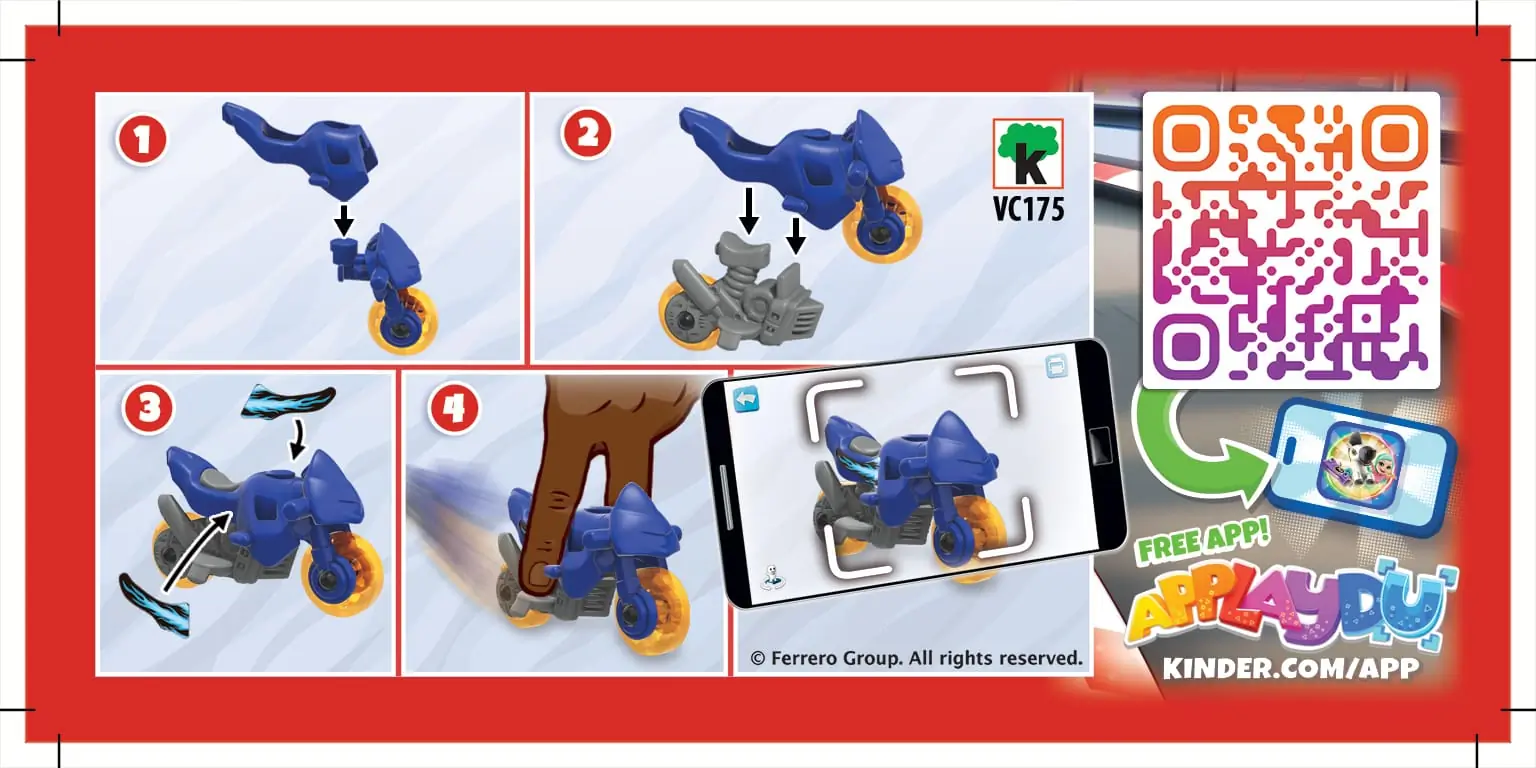 1

2

k
VC175

3

4

© Ferrero Group. All rights reserved.

FREE APP!
APPLAYDU
KINDER.COM/APP