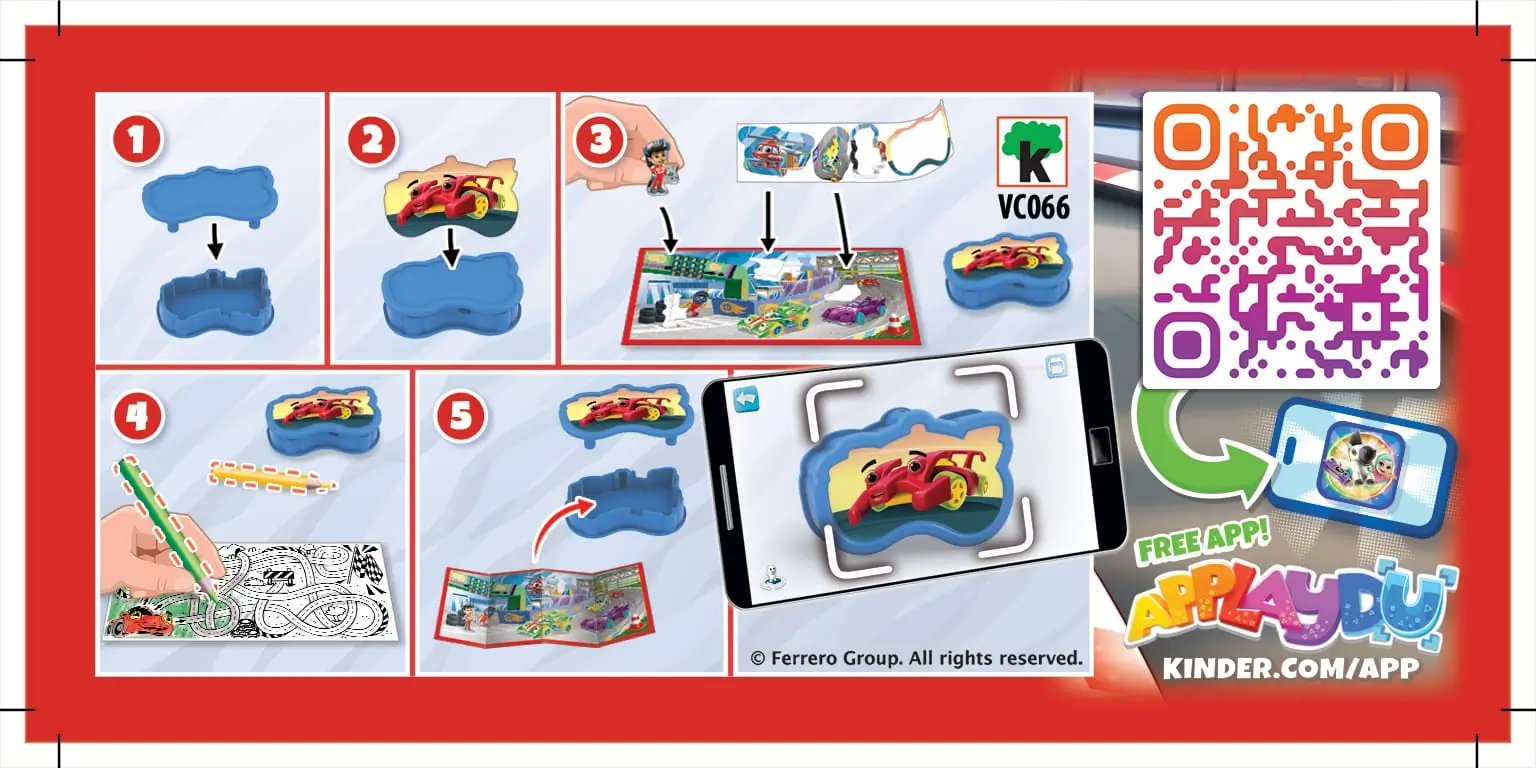 1

2

3

K
VC066

4

5

© Ferrero Group. All rights reserved.

FREE APP!
APPLAYDU
KINDER.COM/APP