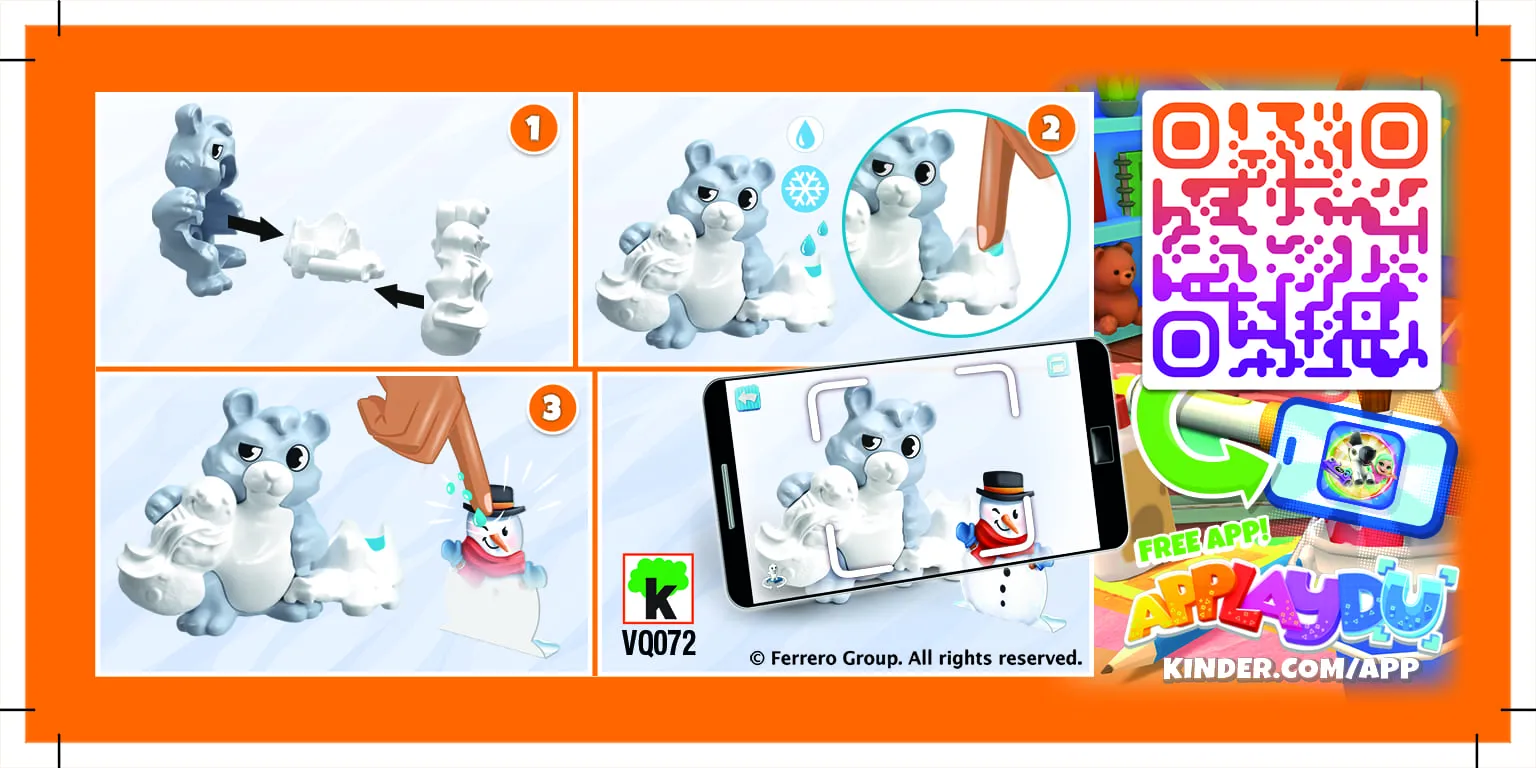 1

2

3

k
VQ072

© Ferrero Group. All rights reserved.

FREE APP!
APPLAYDU
KINDER.COM/APP