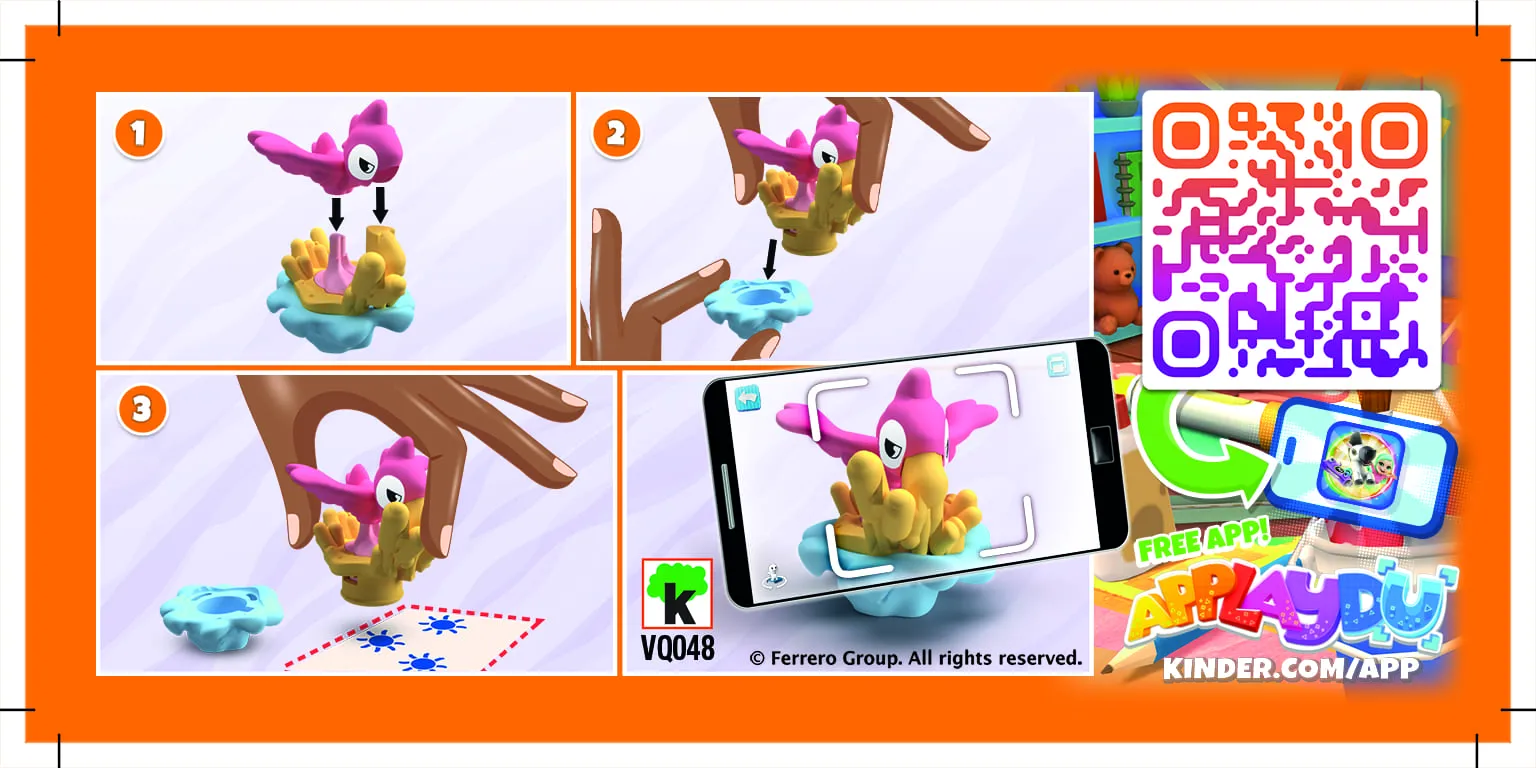 1

2

3

k
VQ048

© Ferrero Group. All rights reserved.

FREE APP!
APPLAYDU
KINDER.COM/APP