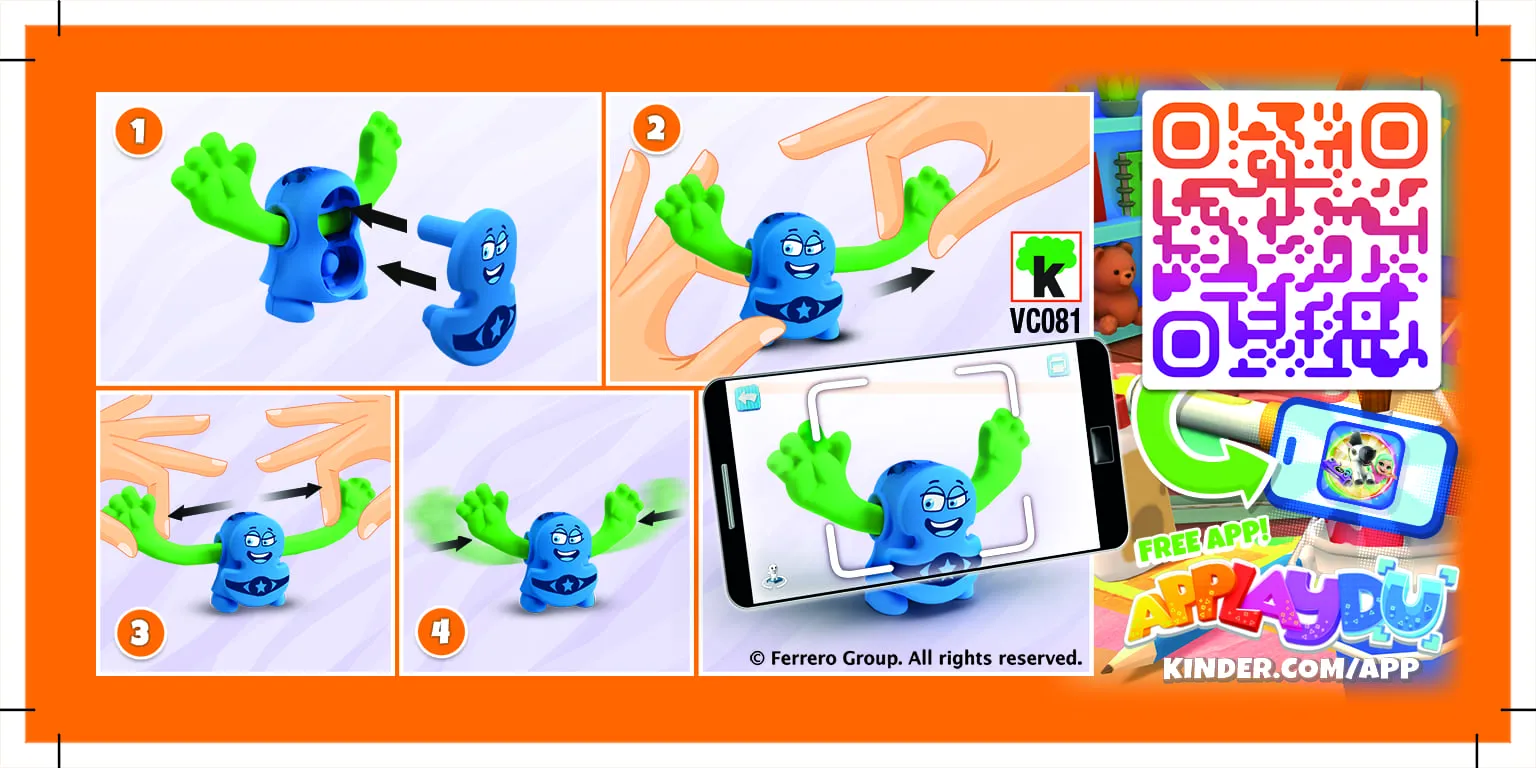 1

2

k
VC081

3

4

© Ferrero Group. All rights reserved.

FREE APP!
APPLAYDU
KINDER.COM/APP